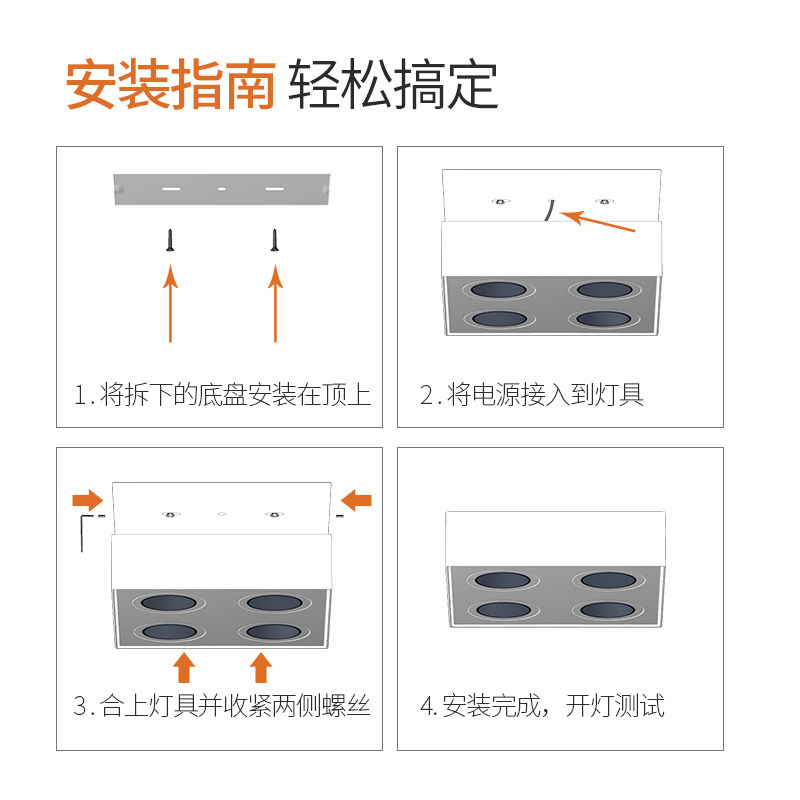 安装指南 轻松搞定

1. 将拆下的底盘安装在顶上

2. 将电源接入到灯具

3. 合上灯具并收紧两侧螺丝

4. 安装完成，开灯测试