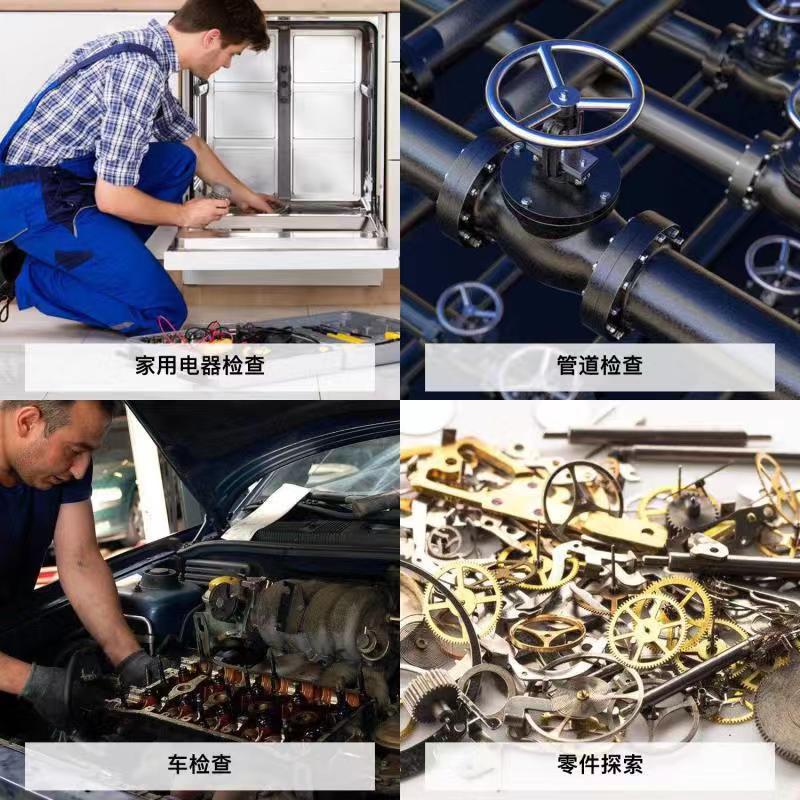 家用电器检查

管道检查

车检查

零件探索