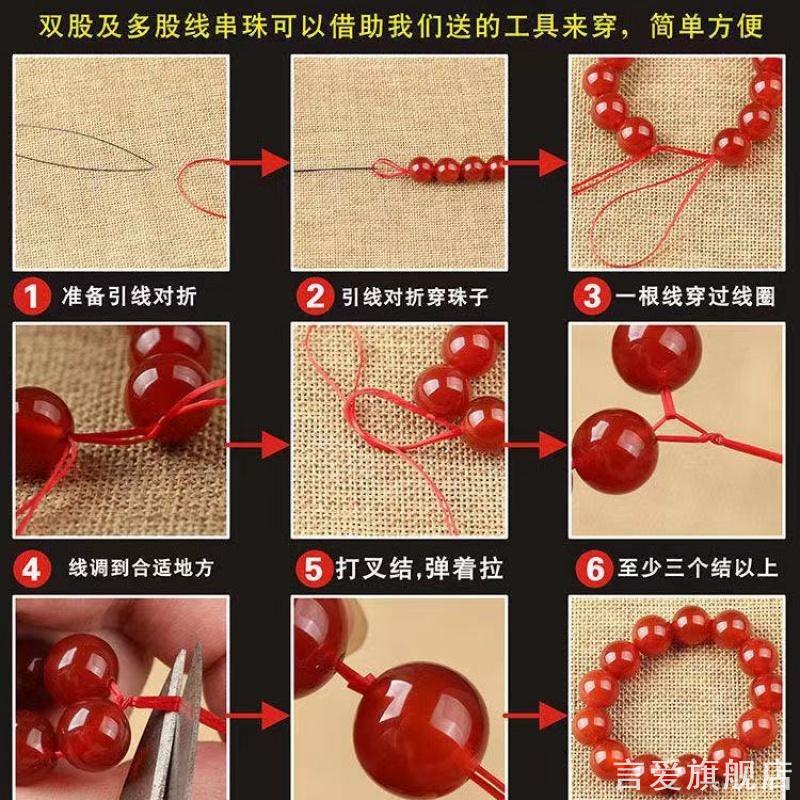 双股及多股线串珠可以借助我们送的工具来穿，简单方便

1 准备引线对折

2 引线对折穿珠子

3 一根线穿过线圈

4 线调到合适地方

5 打叉结,弹着拉

6 至少三个结以上

言爱旗舰店