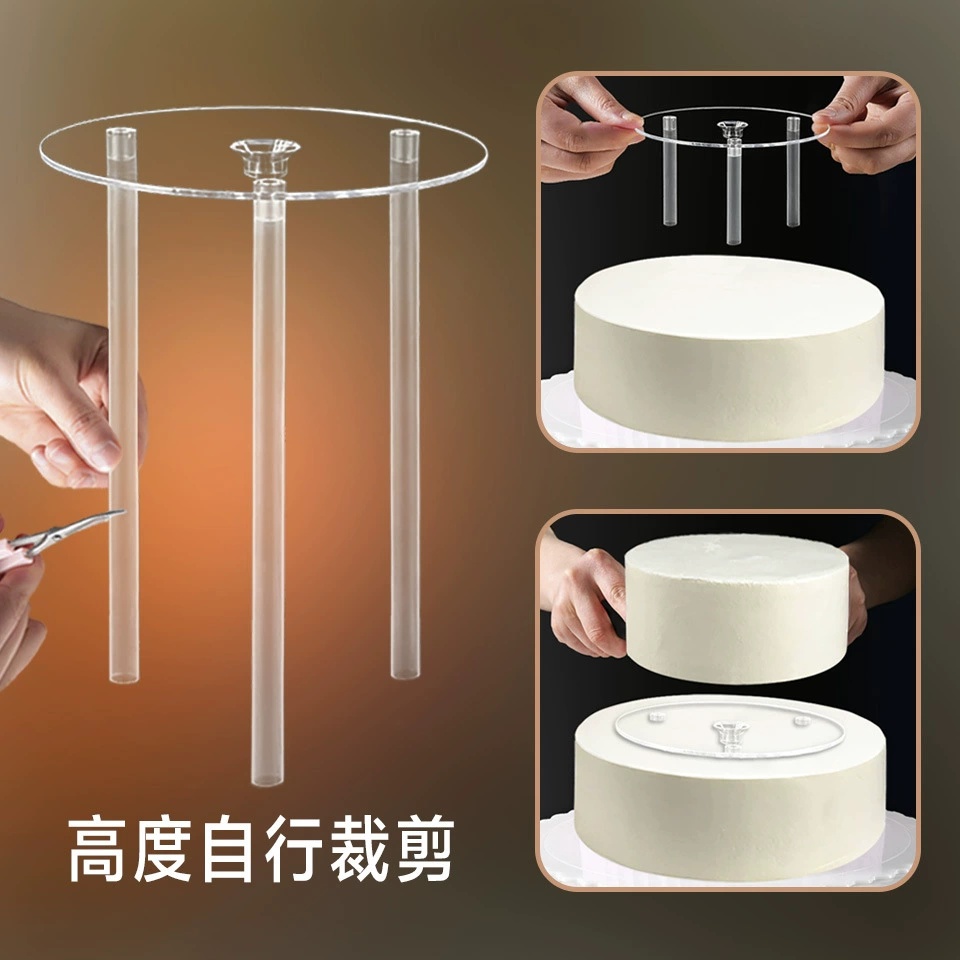 高度自行裁剪