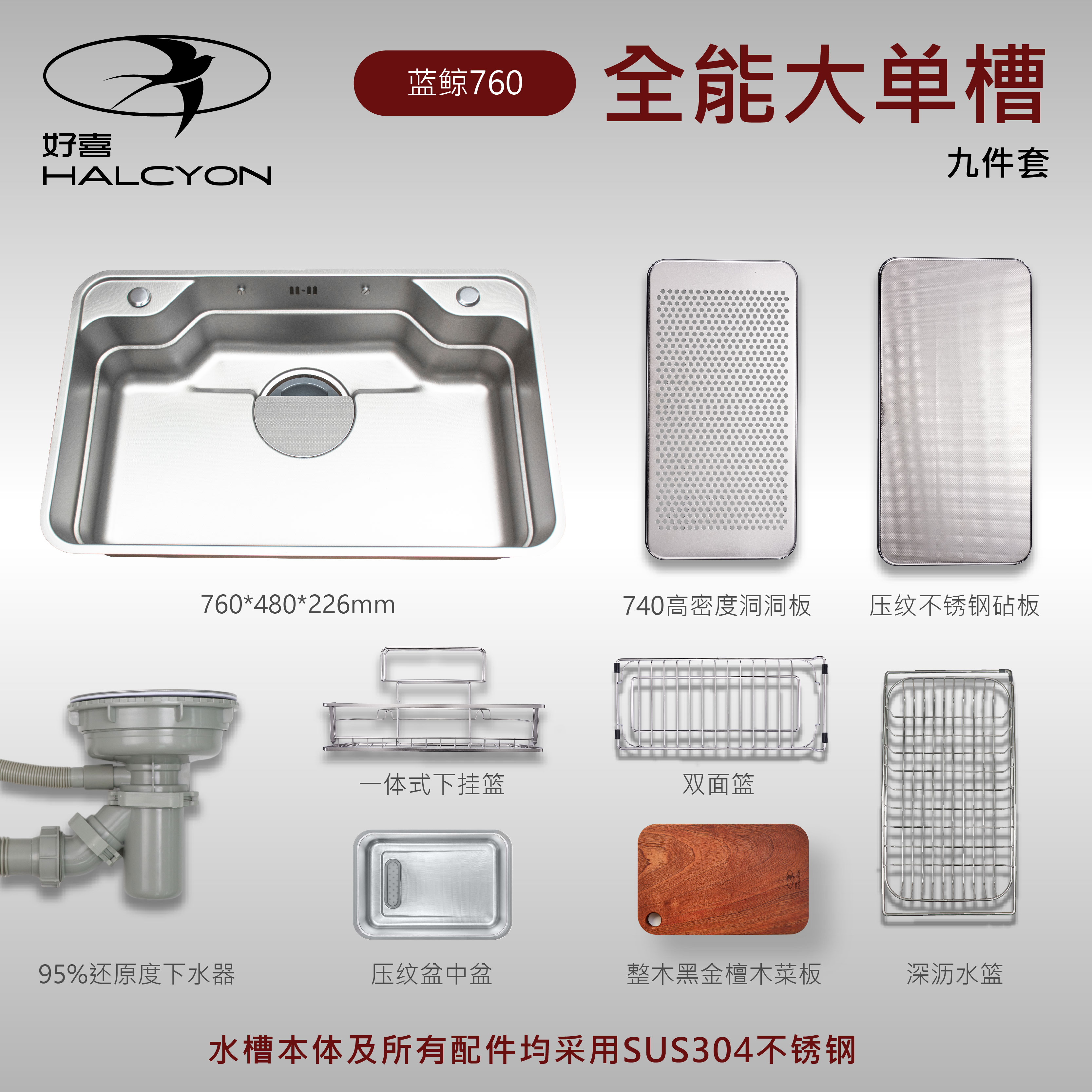 好喜
HALCYON

蓝鲸760

全能大单槽

九件套

760*480*226mm

740高密度洞洞板

压纹不锈钢砧板

一体式下挂篮

双面篮

95%还原度下水器

压纹盆中盆

整木黑金檀木菜板

深沥水篮

水槽本体及所有配件均采用SUS304不锈钢