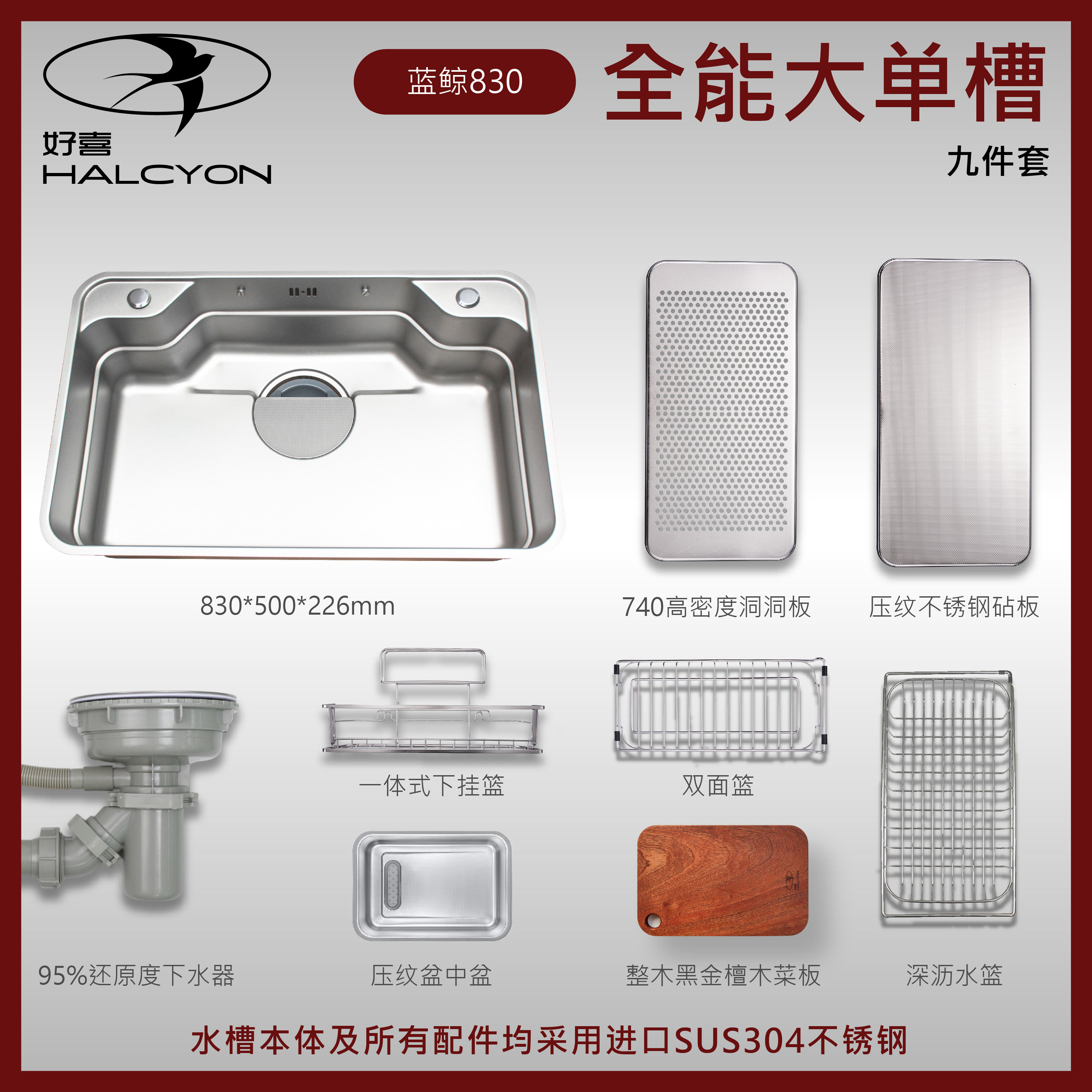 好喜
HALCYON

蓝鲸830

全能大单槽

九件套

830*500*226mm

740高密度洞洞板

压纹不锈钢砧板

一体式下挂篮

双面篮

95%还原度下水器

压纹盆中盆

整木黑金檀木菜板

深沥水篮

水槽本体及所有配件均采用进口SUS304不锈钢