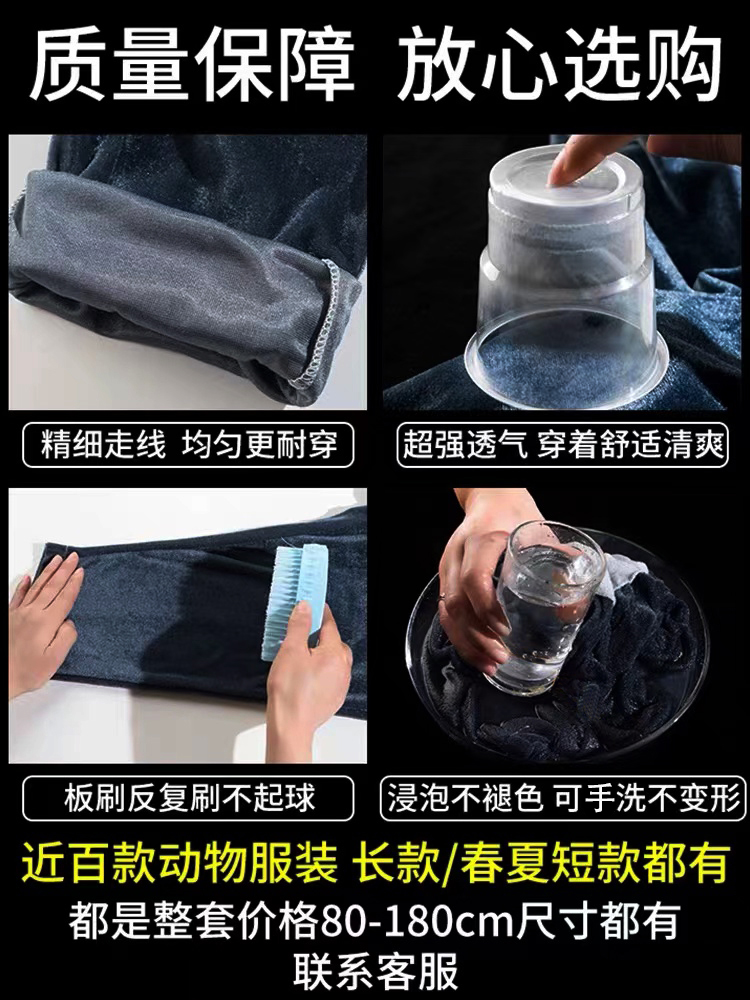 质量保障 放心选购

精细走线 均匀更耐穿

超强透气 穿着舒适清爽

板刷反复刷不起球

浸泡不褪色 可手洗不变形

近百款动物服装 长款/春夏短款都有

都是整套价格80-180cm尺寸都有

联系客服