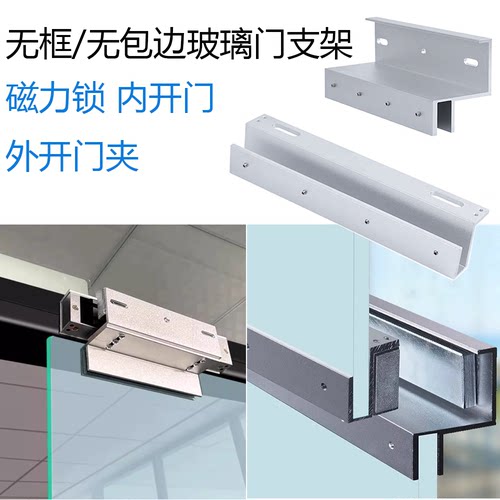 无框/无包边玻璃门支架
磁力锁 内开门
外开门夹