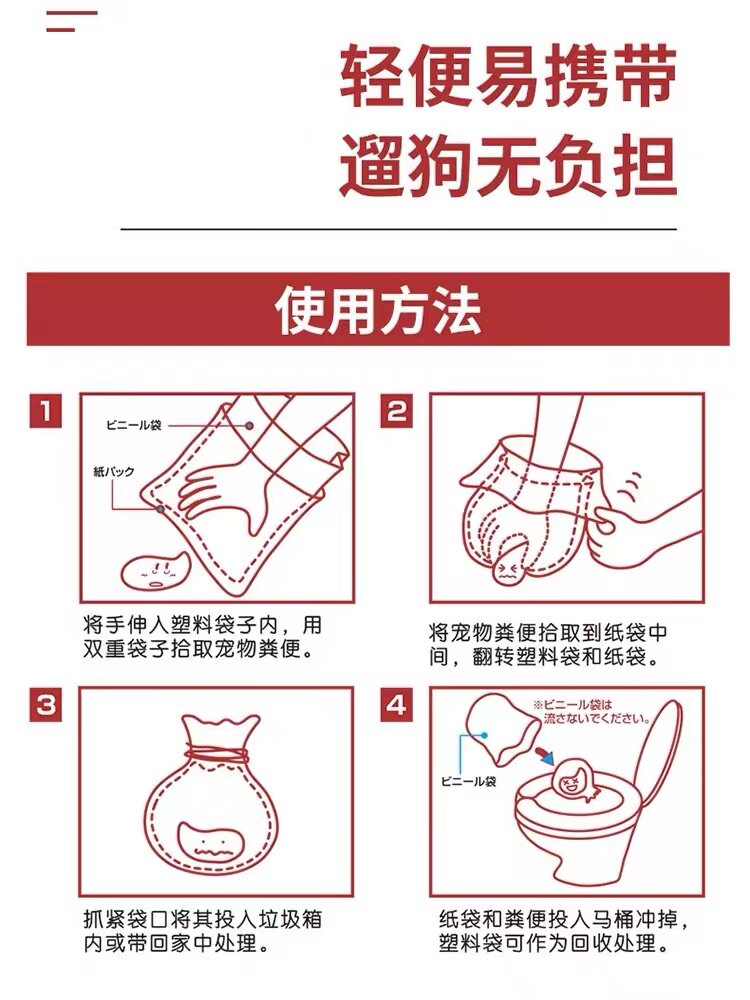 轻便易携带
遛狗无负担

使用方法

1

ビニール袋

紙パック

将手伸入塑料袋子内，用双重袋子拾取宠物粪便。

2

将宠物粪便拾取到纸袋中间，翻转塑料袋和纸袋。

3

抓紧袋口将其投入垃圾箱内或带回家中处理。

4

※ビニール袋は流さないでください。

ビニール袋

纸袋和粪便投入马桶冲掉，塑料袋可作为回收处理。