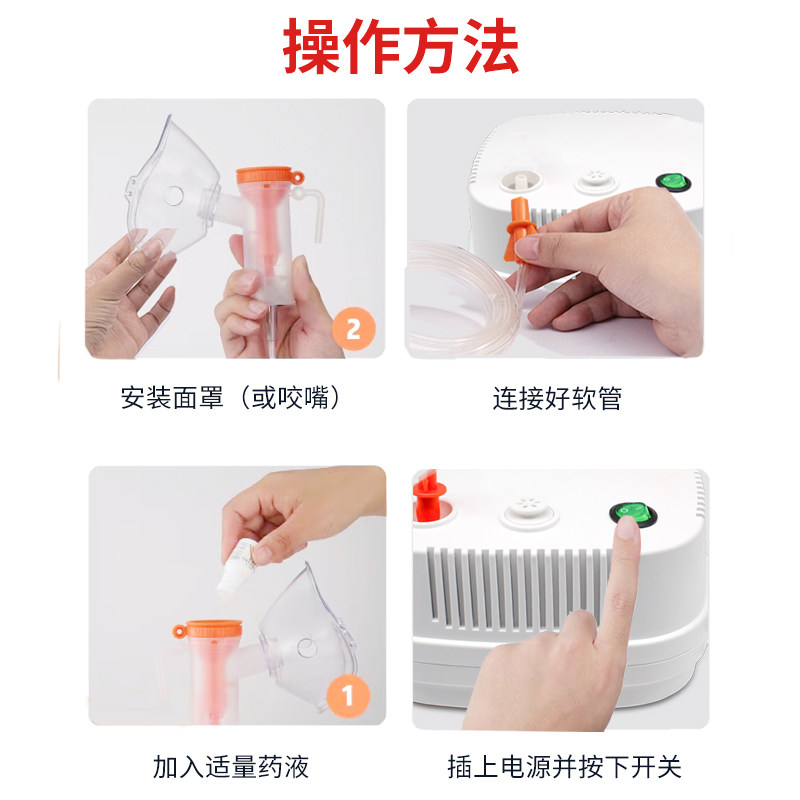 操作方法

2

安装面罩（或咬嘴）

连接好软管

1

加入适量药液

插上电源并按下开关