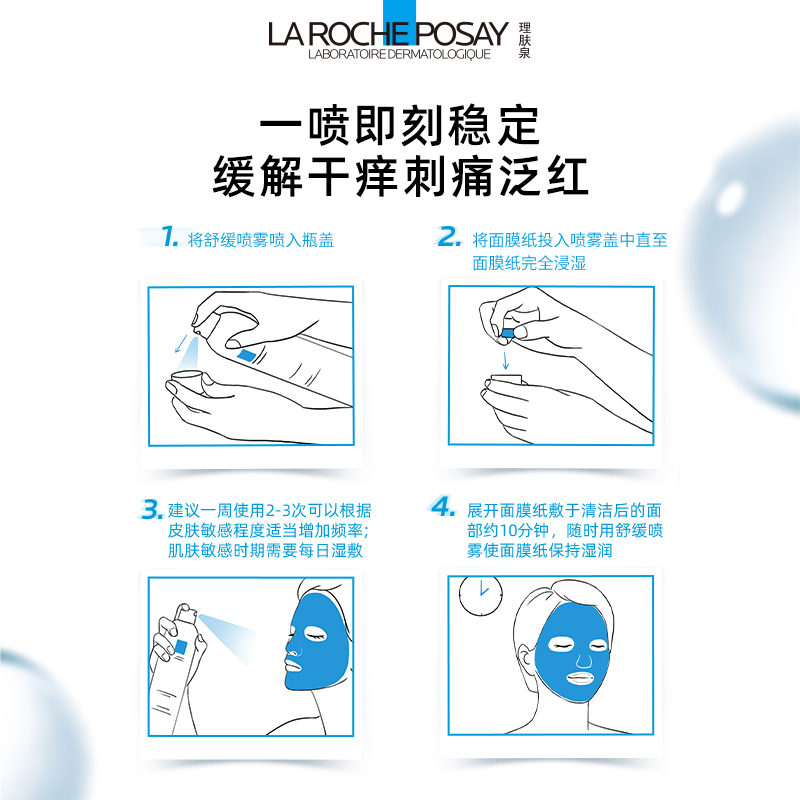 LA ROCHE POSAY
LABORATOIRE DERMATOLOGIQUE
理肤泉

一喷即刻稳定
缓解干痒刺痛泛红

1. 将舒缓喷雾喷入瓶盖

2. 将面膜纸投入喷雾盖中直至面膜纸完全浸湿

3. 建议一周使用2-3次可以根据皮肤敏感程度适当增加频率；肌肤敏感时期需要每日湿敷

4. 展开面膜纸敷于清洁后的面部约10分钟，随时用舒缓喷雾使面膜纸保持湿润