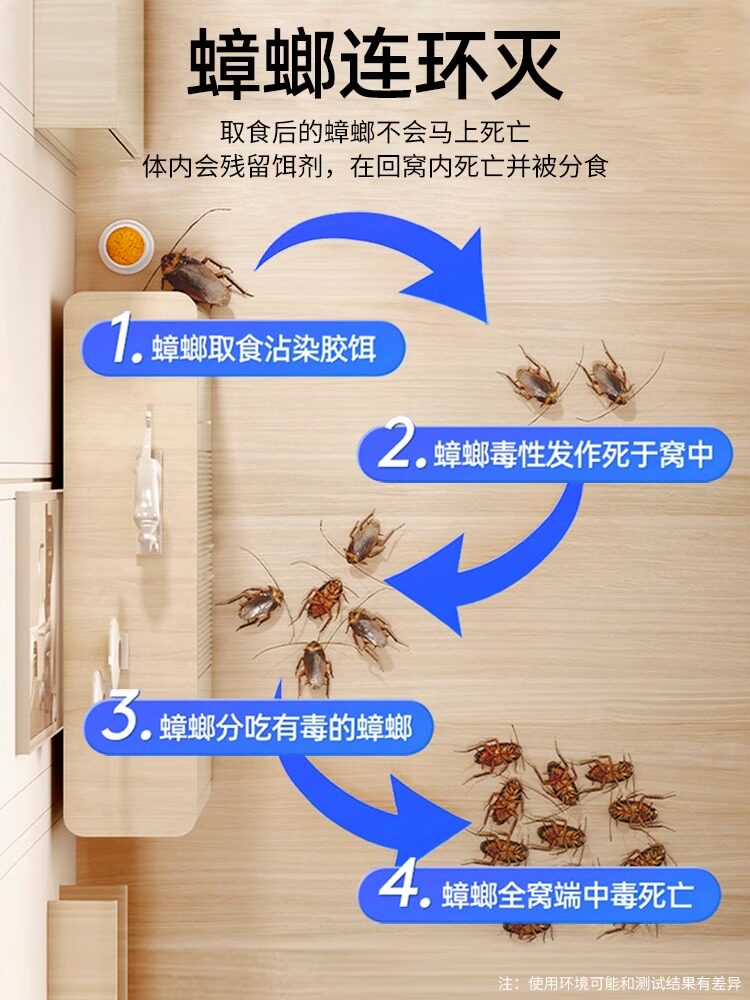 蟑螂连环灭

取食后的蟑螂不会马上死亡
体内会残留饵剂，在回窝内死亡并被分食

1. 蟑螂取食沾染胶饵

2. 蟑螂毒性发作死于窝中

3. 蟑螂分吃有毒的蟑螂

4. 蟑螂全窝端中毒死亡

注：使用环境可能和测试结果有差异