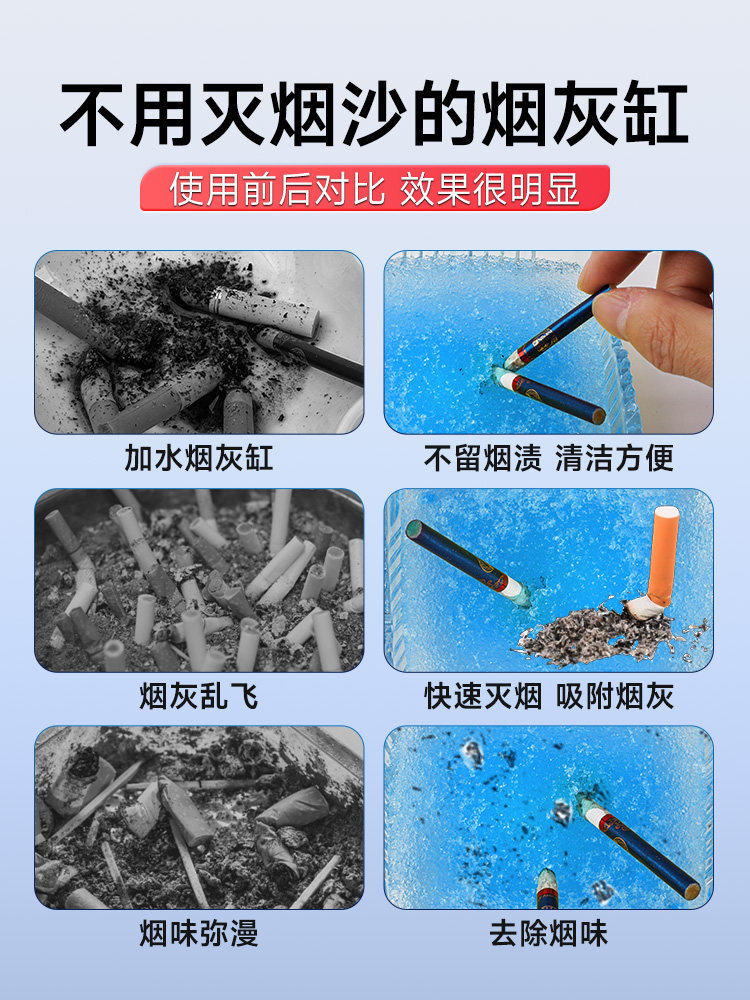 不用灭烟沙的烟灰缸

使用前后对比 效果很明显

加水烟灰缸

不留烟渍 清洁方便

烟灰乱飞

快速灭烟 吸附烟灰

烟味弥漫

去除烟味