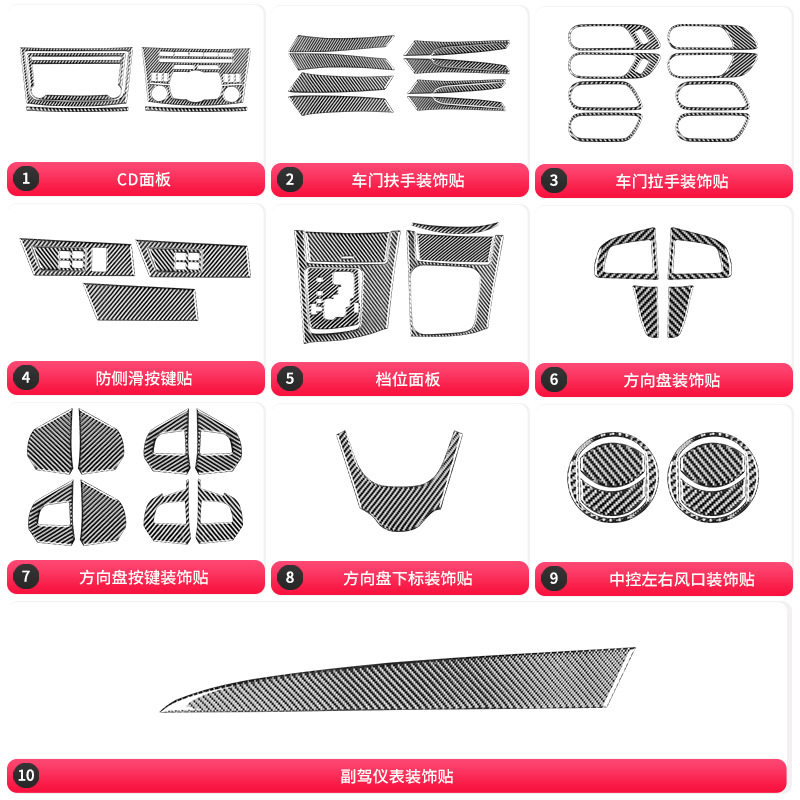 1 CD面板

2 车门扶手装饰贴

3 车门拉手装饰贴

4 防侧滑按键贴

5 档位面板

6 方向盘装饰贴

7 方向盘按键装饰贴

8 方向盘下标装饰贴

9 中控左右风口装饰贴

10 副驾仪表装饰贴