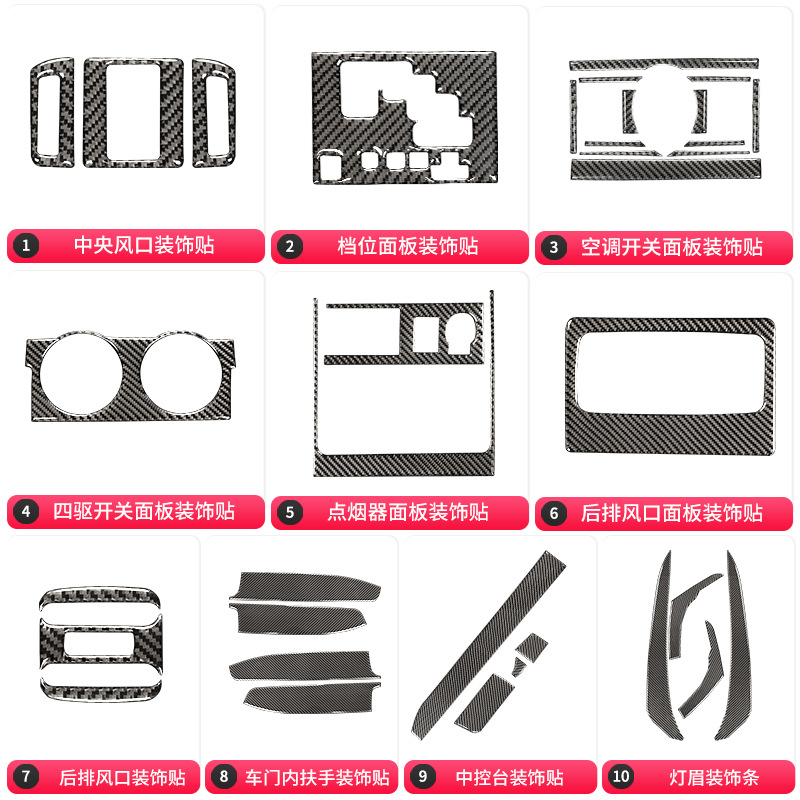 1 中央风口装饰贴

2 档位面板装饰贴

3 空调开关面板装饰贴

4 四驱开关面板装饰贴

5 点烟器面板装饰贴

6 后排风口面板装饰贴

7 后排风口装饰贴

8 车门内扶手装饰贴

9 中控台装饰贴

10 灯眉装饰条