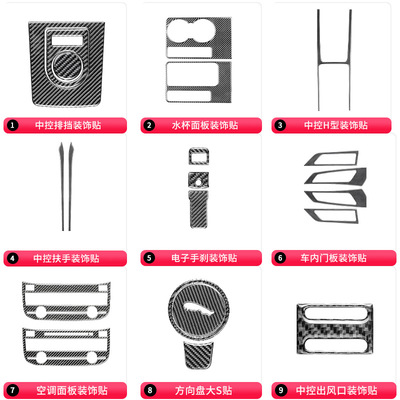 1 中控排挡装饰贴

2 水杯面板装饰贴

3 中控H型装饰贴

4 中控扶手装饰贴

5 电子手刹装饰贴

6 车内门板装饰贴

7 空调面板装饰贴

8 方向盘大S贴

9 中控出风口装饰贴