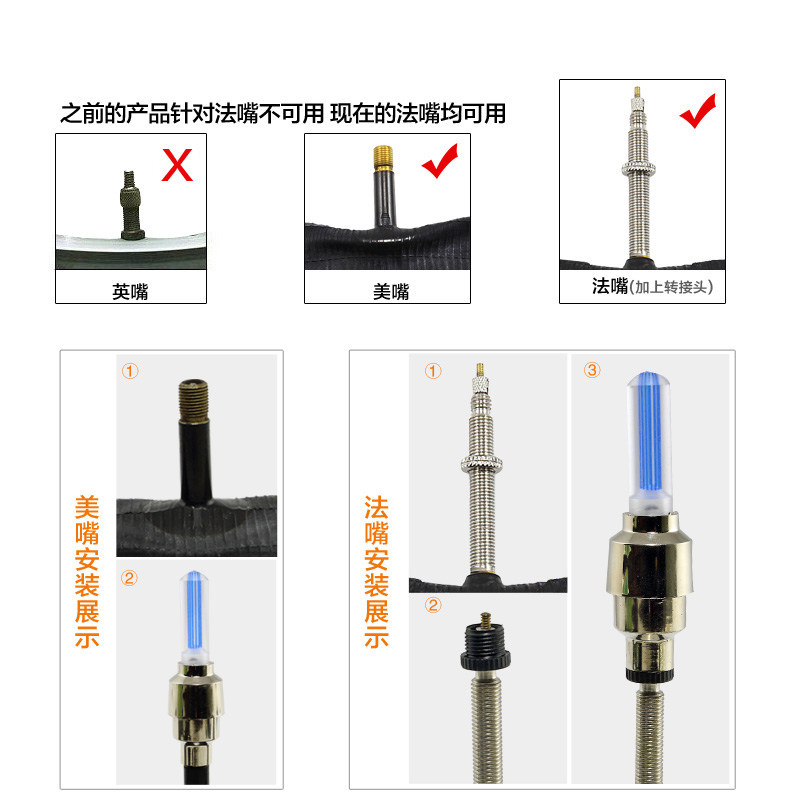 之前的产品针对法嘴不可用 现在的法嘴均可用

X

英嘴

美嘴

法嘴(加上转接头)

美嘴安装展示

①

②

法嘴安装展示

①

②

③