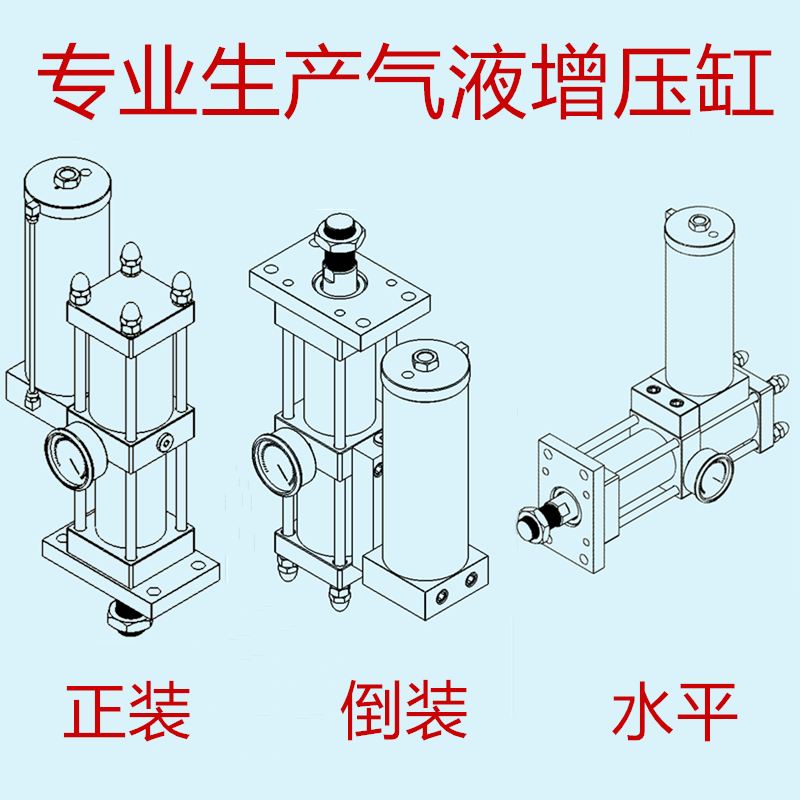 专业生产气液增压缸

正装

倒装

水平