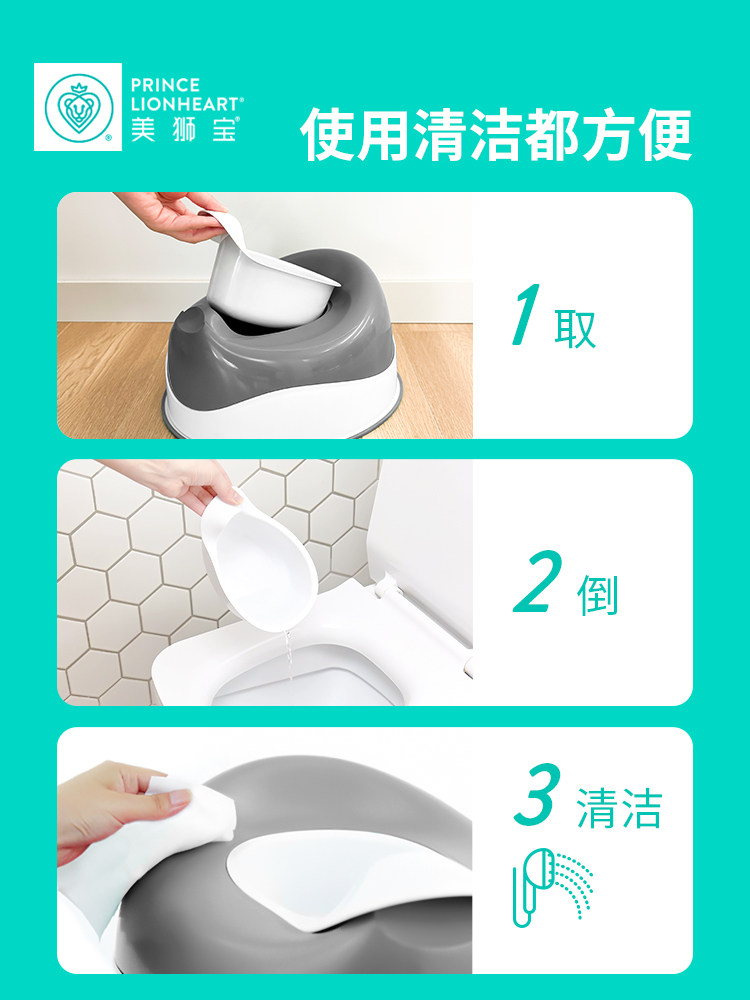 PRINCE LIONHEART®
美狮宝®

使用清洁都方便

1 取

2 倒

3 清洁