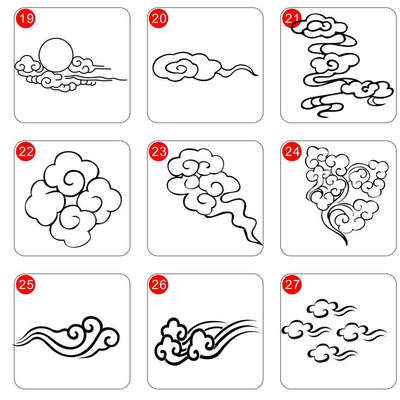 19

20

21

22

23

24

25

26

27