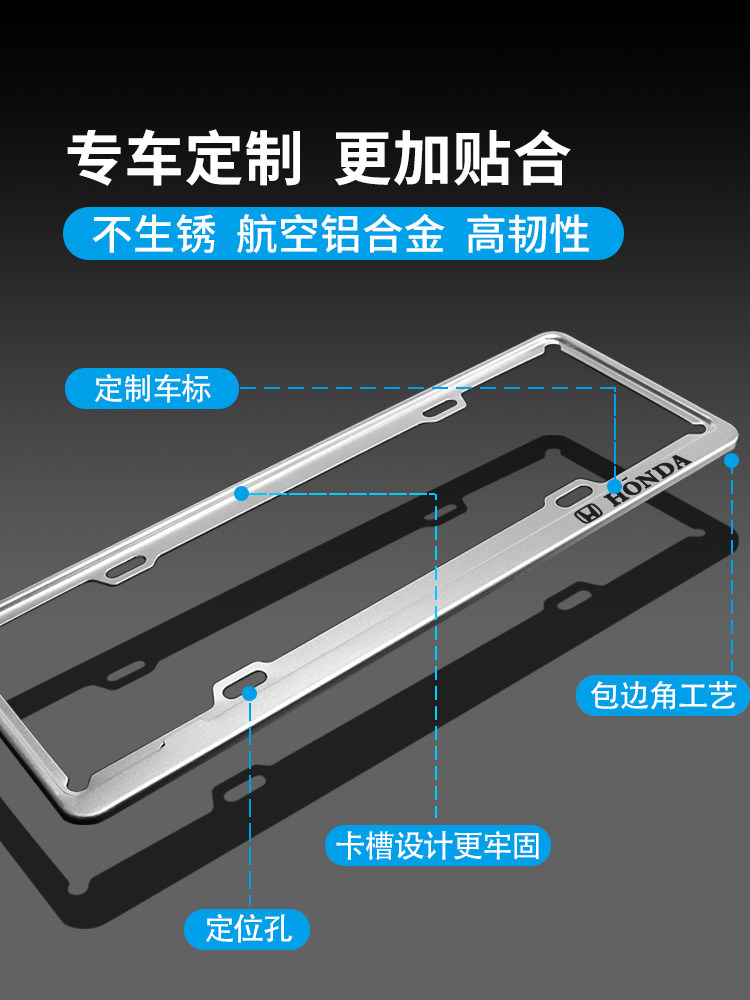 专车定制 更加贴合

不生锈 航空铝合金 高韧性

定制车标

HONDA

包边角工艺

卡槽设计更牢固

定位孔