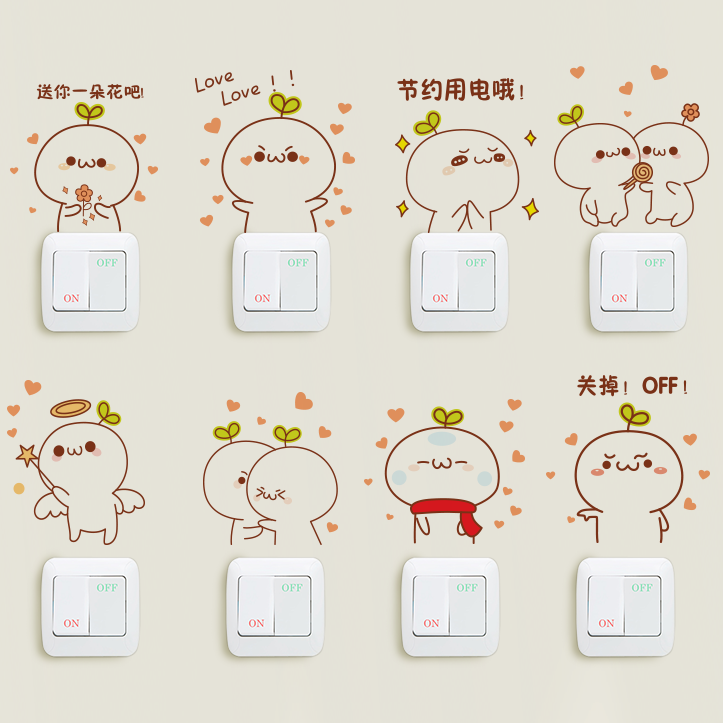 送你一朵花吧!

Love Love ! !

节约用电哦!

OFF
ON

OFF
ON

OFF
ON

OFF
ON

关掉! OFF!

OFF
ON

OFF
ON

OFF
ON

OFF
ON