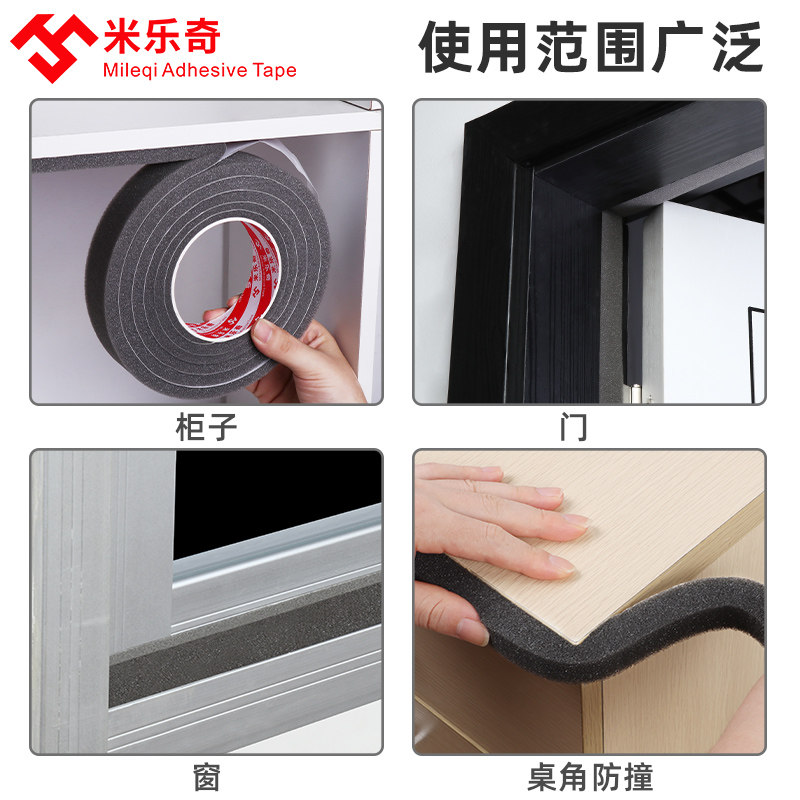 米乐奇
Mileqi Adhesive Tape

使用范围广泛

柜子

门

窗

桌角防撞