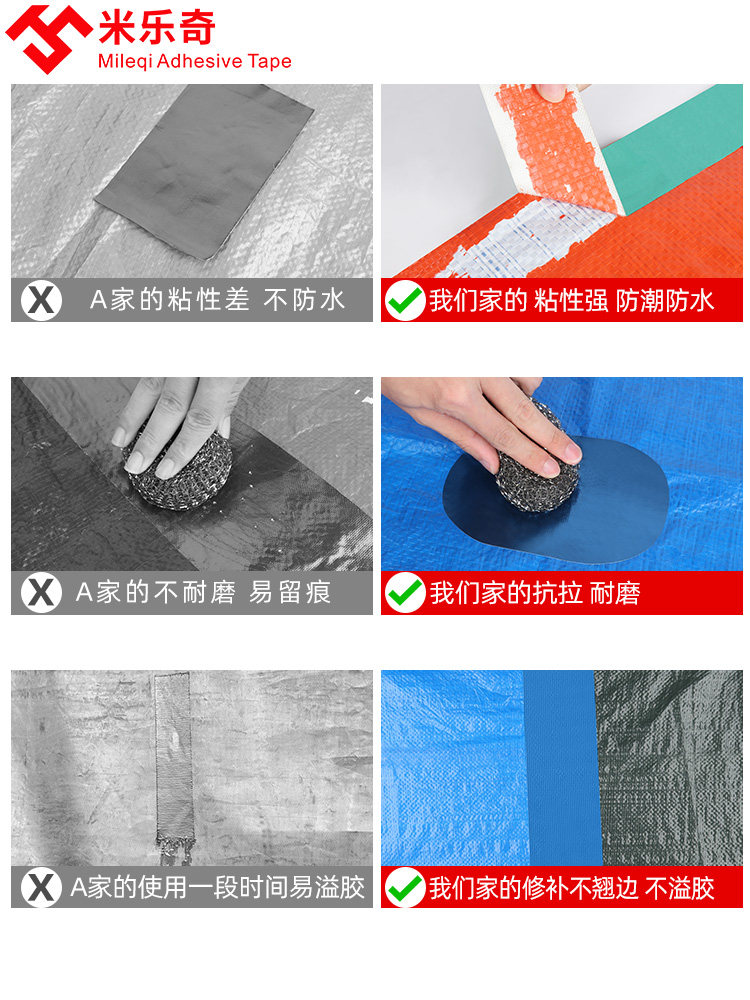 米乐奇
Mileqi Adhesive Tape

A家的粘性差 不防水

我们家的 粘性强 防潮防水

A家的不耐磨 易留痕

我们家的抗拉 耐磨

A家的使用一段时间易溢胶

我们家的修补不翘边 不溢胶