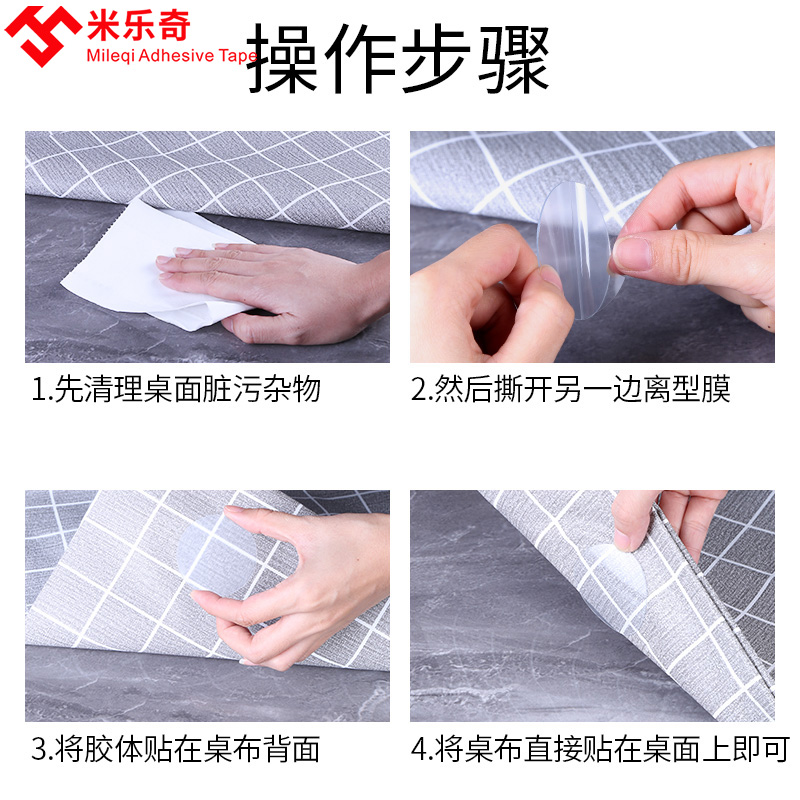 米乐奇
Mileqi Adhesive Tape

操作步骤

1.先清理桌面脏污杂物

2.然后撕开另一边离型膜

3.将胶体贴在桌布背面

4.将桌布直接贴在桌面上即可