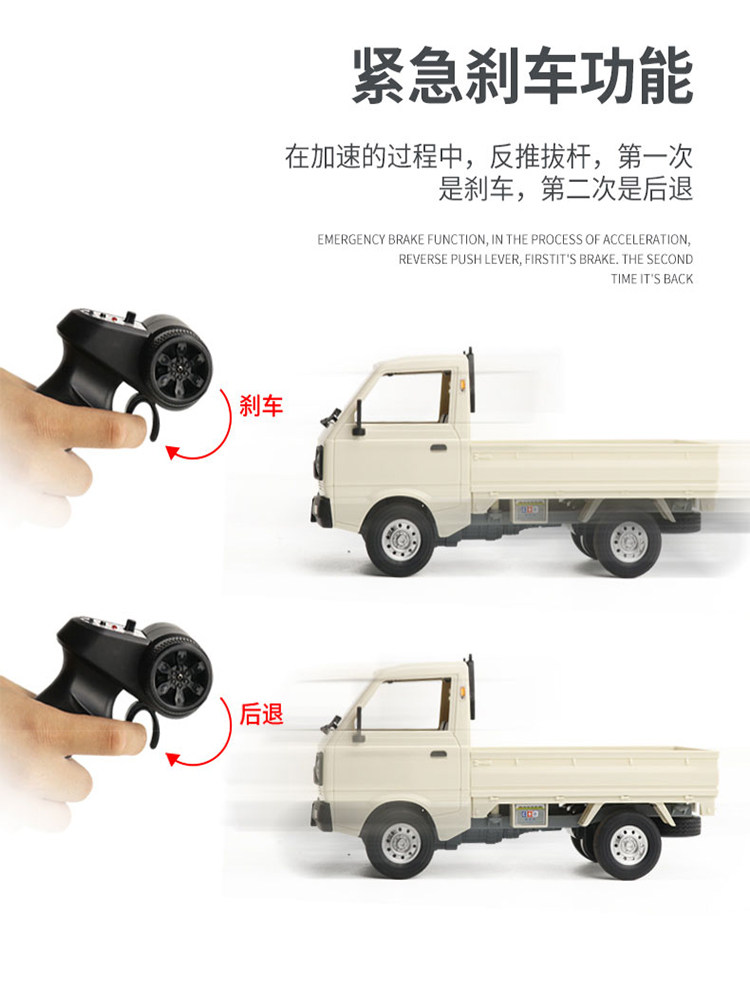 紧急刹车功能

在加速的过程中，反推拔杆，第一次是刹车，第二次是后退

EMERGENCY BRAKE FUNCTION, IN THE PROCESS OF ACCELERATION, REVERSE PUSH LEVER, FIRSTIT'S BRAKE. THE SECOND TIME IT'S BACK

刹车

后退