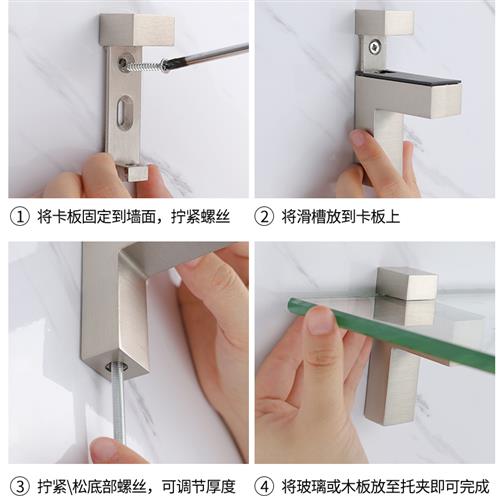 ① 将卡板固定到墙面，拧紧螺丝

② 将滑槽放到卡板上

③ 拧紧\松底部螺丝，可调节厚度

④ 将玻璃或木板放至托夹即可完成