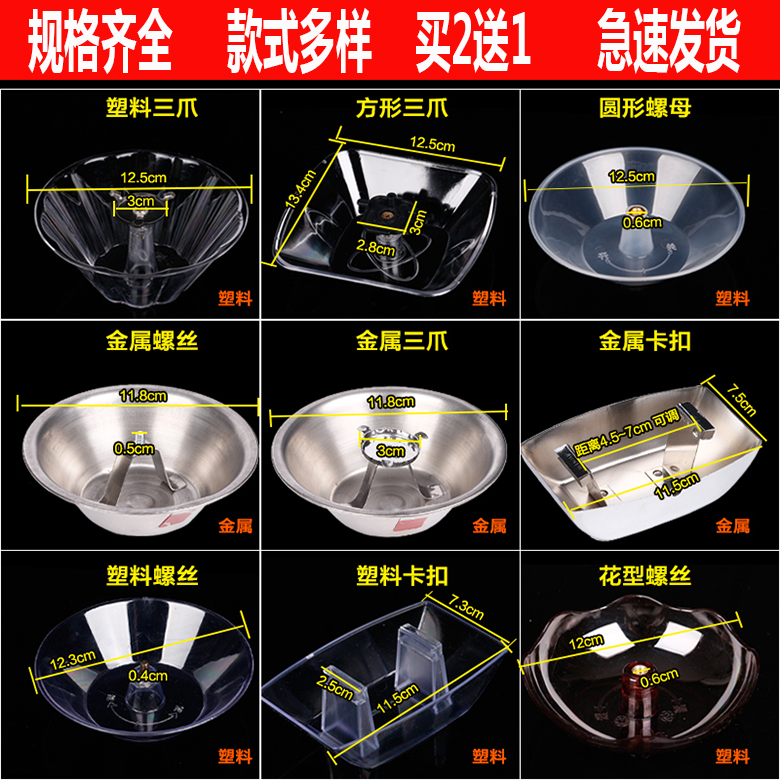 规格齐全 款式多样 买2送1 急速发货

塑料三爪
12.5cm
3cm
塑料

方形三爪
12.5cm
13.4cm
3cm
2.8cm
塑料

圆形螺母
12.5cm
0.6cm
塑料

金属螺丝
11.8cm
0.5cm
金属

金属三爪
11.8cm
3cm
金属

金属卡扣
7.5cm
距离4.5~7cm 可调
11.5cm
金属

塑料螺丝
12.3cm
0.4cm
塑料

塑料卡扣
7.3cm
2.5cm
11.5cm
塑料

花型螺丝
12cm
0.6cm
塑料