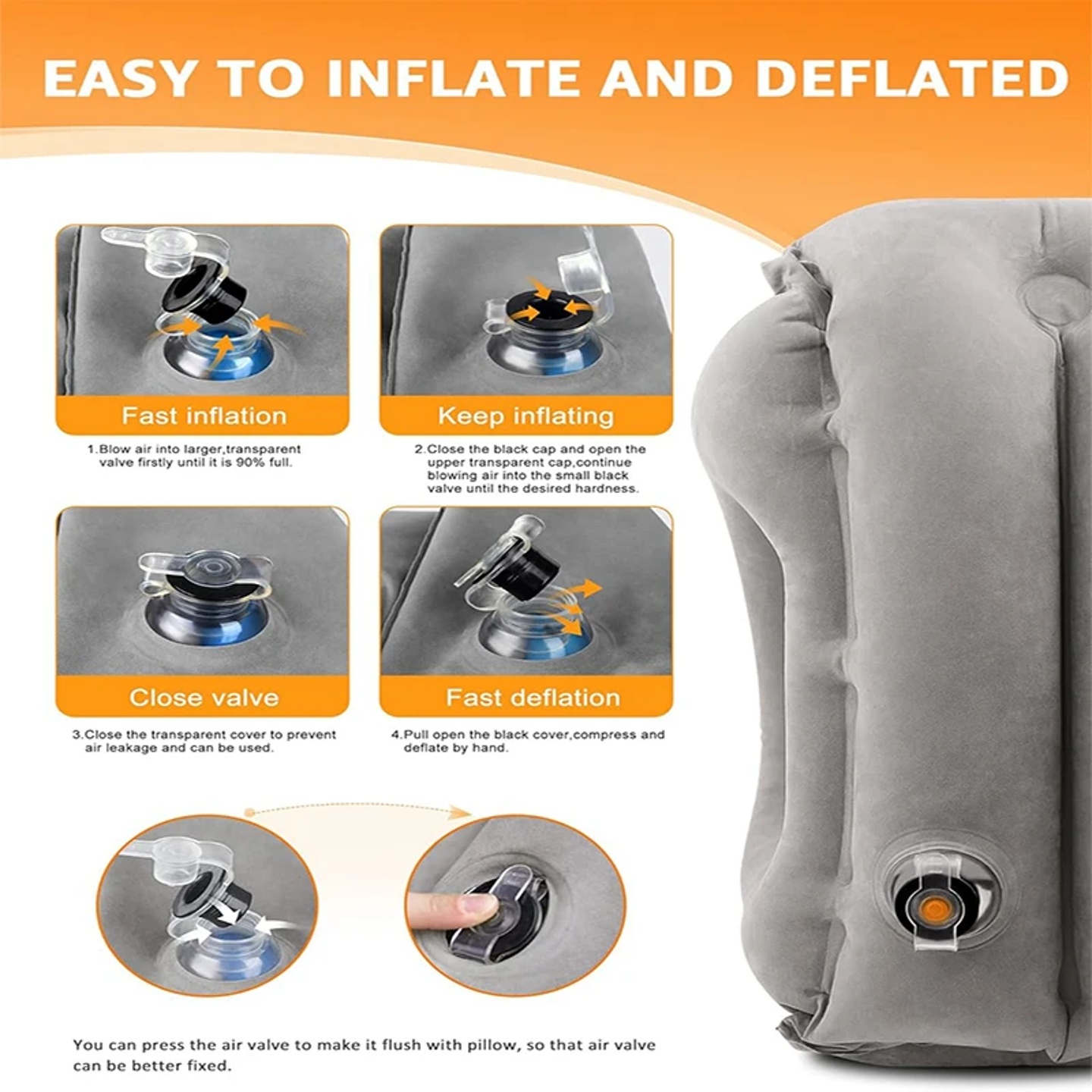 EASY TO INFLATE AND DEFLATED

Fast inflation

1.Blow air into larger,transparent valve firstly until it is 90% full.

Keep inflating

2.Close the black cap and open the upper transparent cap,continue blowing air into the small black valve until the desired hardness.

Close valve

3.Close the transparent cover to prevent air leakage and can be used.

Fast deflation

4.Pull open the black cover,compress and deflate by hand.

You can press the air valve to make it flush with pillow, so that air valve can be better fixed.