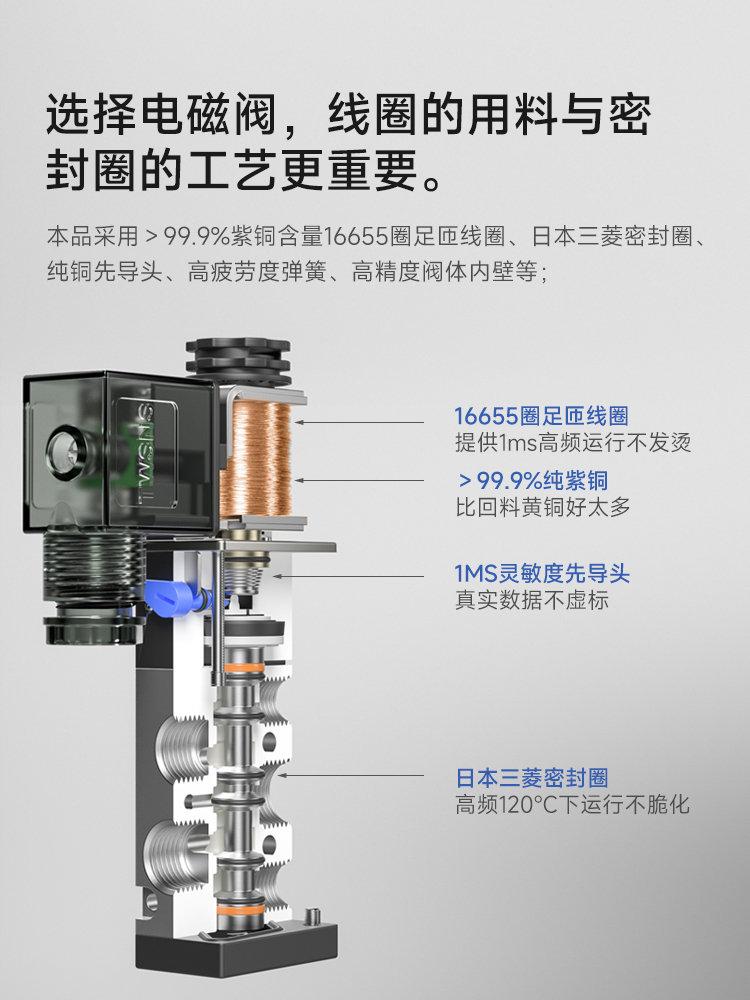 选择电磁阀，线圈的用料与密封圈的工艺更重要。

本品采用＞99.9%紫铜含量16655圈足匝线圈、日本三菱密封圈、纯铜先导头、高疲劳度弹簧、高精度阀体内壁等；

TWSNS

16655圈足匝线圈
提供1ms高频运行不发烫

＞99.9%纯紫铜
比回料黄铜好太多

1MS灵敏度先导头
真实数据不虚标

日本三菱密封圈
高频120°C下运行不脆化