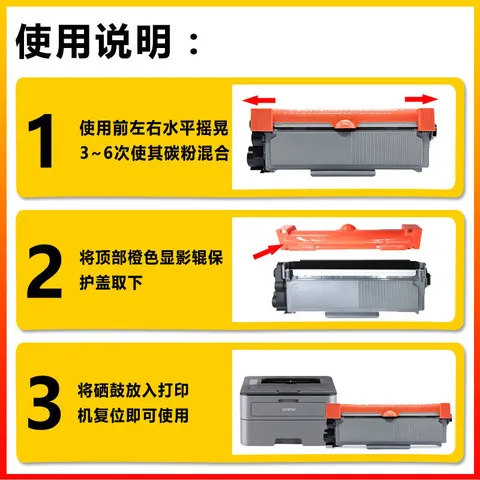 使用说明：

1 使用前左右水平摇晃3~6次使其碳粉混合

2 将顶部橙色显影辊保护盖取下

3 将硒鼓放入打印机复位即可使用

brother