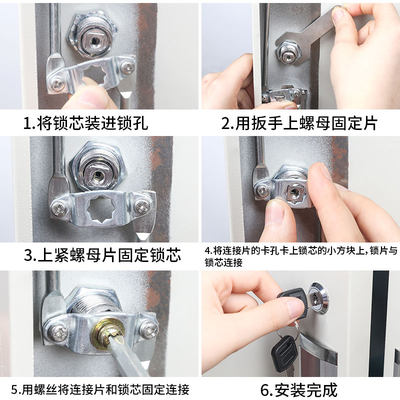 1.将锁芯装进锁孔

2.用扳手上螺母固定片

3.上紧螺母片固定锁芯

4.将连接片的卡孔卡上锁芯的小方块上,锁片与锁芯连接

5.用螺丝将连接片和锁芯固定连接

6.安装完成