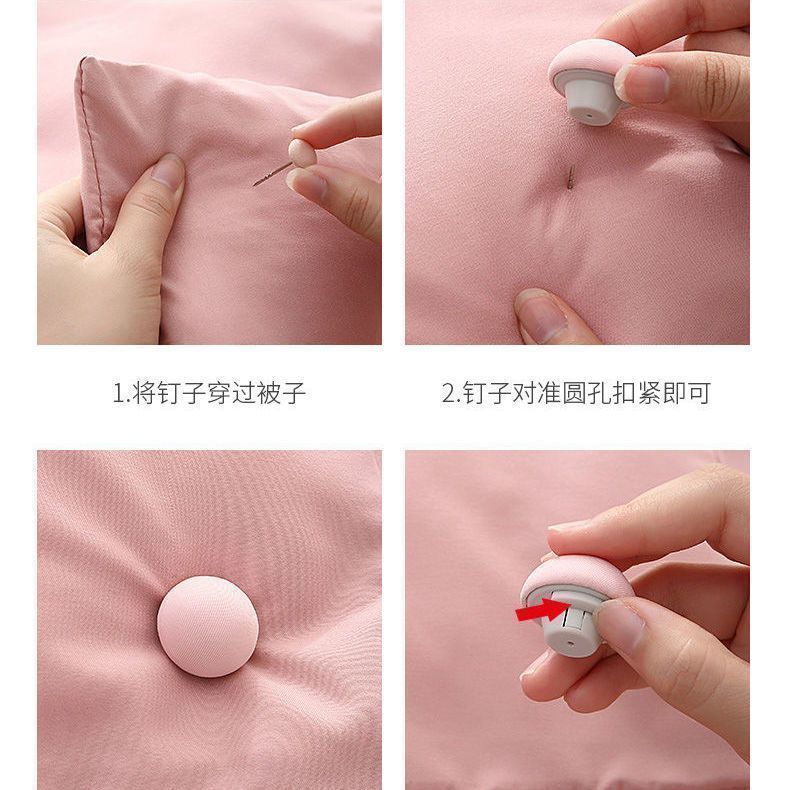 1.将钉子穿过被子

2.钉子对准圆孔扣紧即可