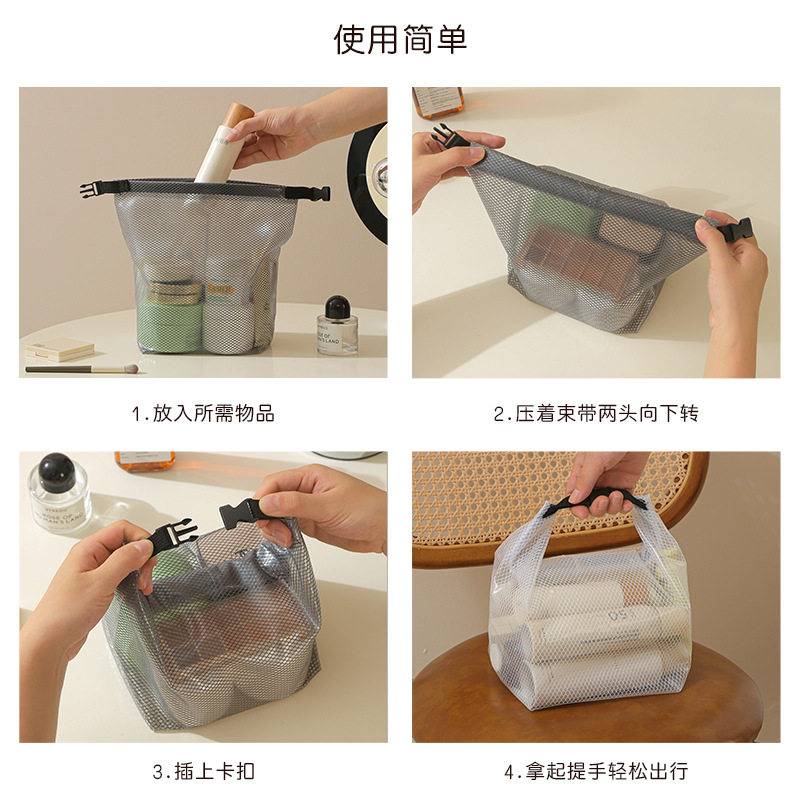 使用简单

1.放入所需物品

2.压着束带两头向下转

3.插上卡扣

4.拿起提手轻松出行