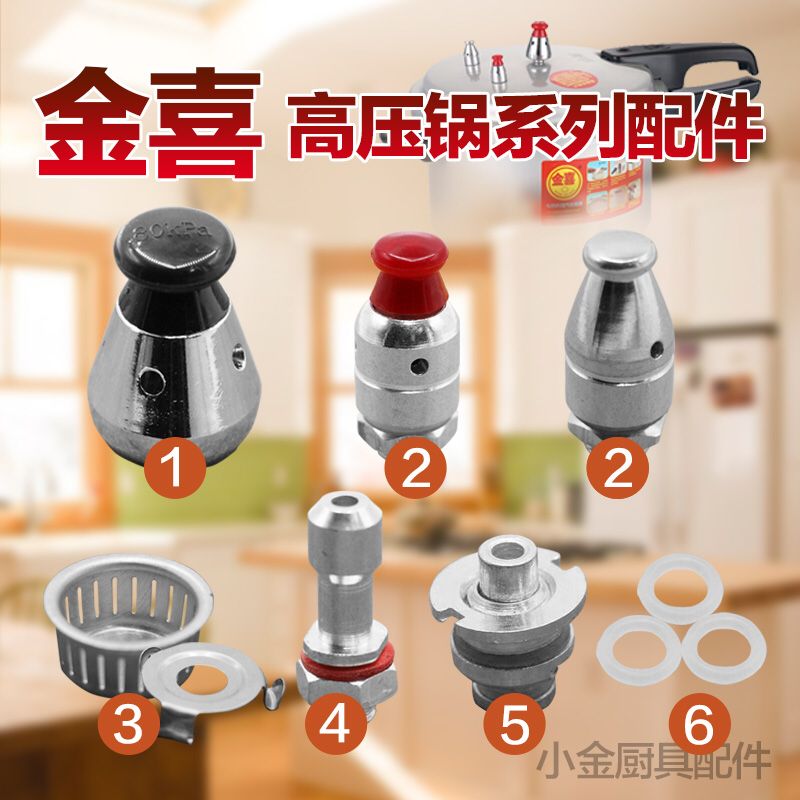 金喜 高压锅系列配件

金喜

80kPa

1

2

2

3

4

5

6

小金厨具配件