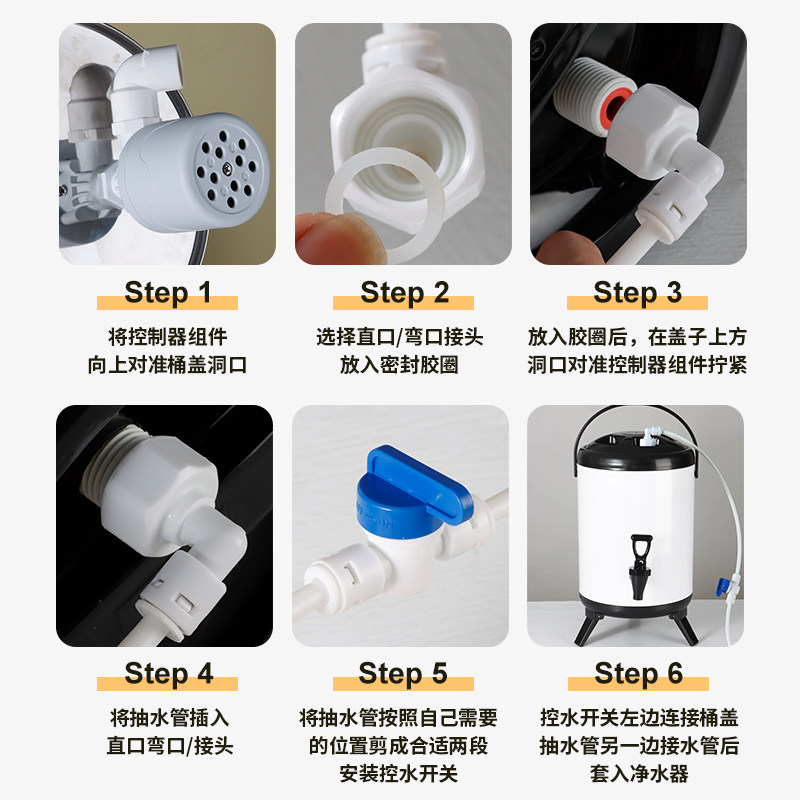 Step 1

将控制器组件
向上对准桶盖洞口

Step 2

选择直口/弯口接头
放入密封胶圈

Step 3

放入胶圈后，在盖子上方
洞口对准控制器组件拧紧

Step 4

将抽水管插入
直口弯口/接头

Step 5

将抽水管按照自己需要
的位置剪成合适两段
安装控水开关

Step 6

控水开关左边连接桶盖
抽水管另一边接水管后
套入净水器