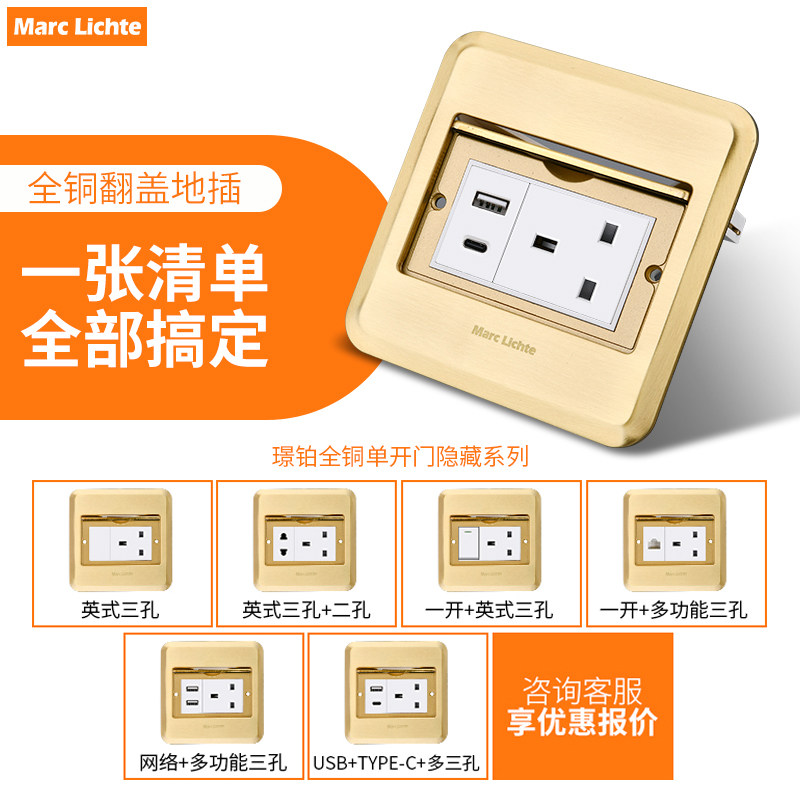 Marc Lichte

全铜翻盖地插

一张清单
全部搞定

Marc Lichte

璟铂全铜单开门隐藏系列

英式三孔

英式三孔+二孔

一开+英式三孔

一开+多功能三孔

网络+多功能三孔

USB+TYPE-C+多三孔

咨询客服
享优惠报价