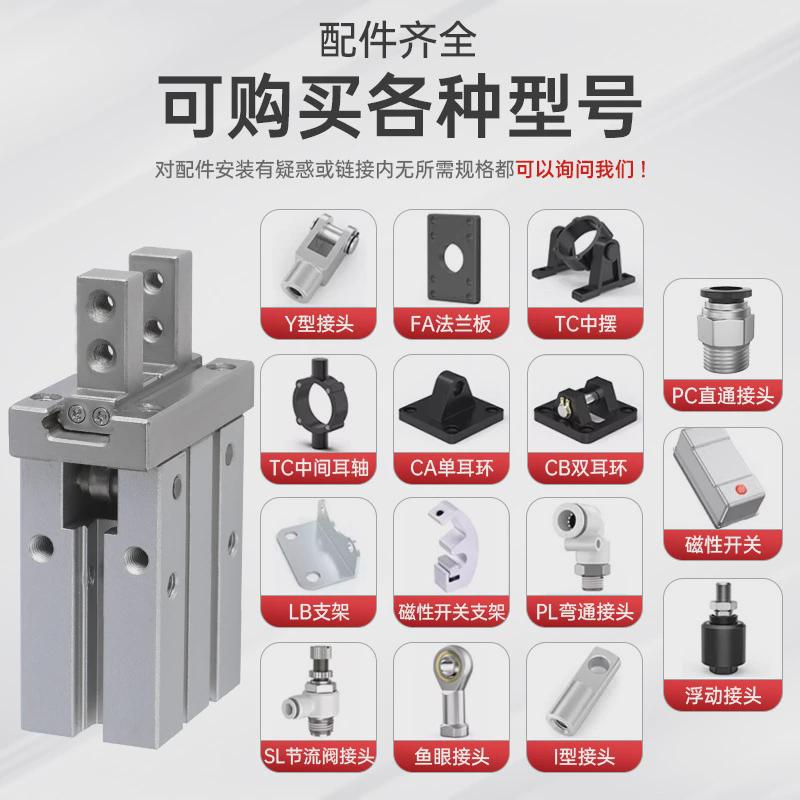 配件齐全
可购买各种型号

对配件安装有疑惑或链接内无所需规格都可以询问我们！

Y型接头
FA法兰板
TC中摆
PC直通接头
TC中间耳轴
CA单耳环
CB双耳环
磁性开关
LB支架
磁性开关支架
PL弯通接头
浮动接头
SL节流阀接头
鱼眼接头
I型接头