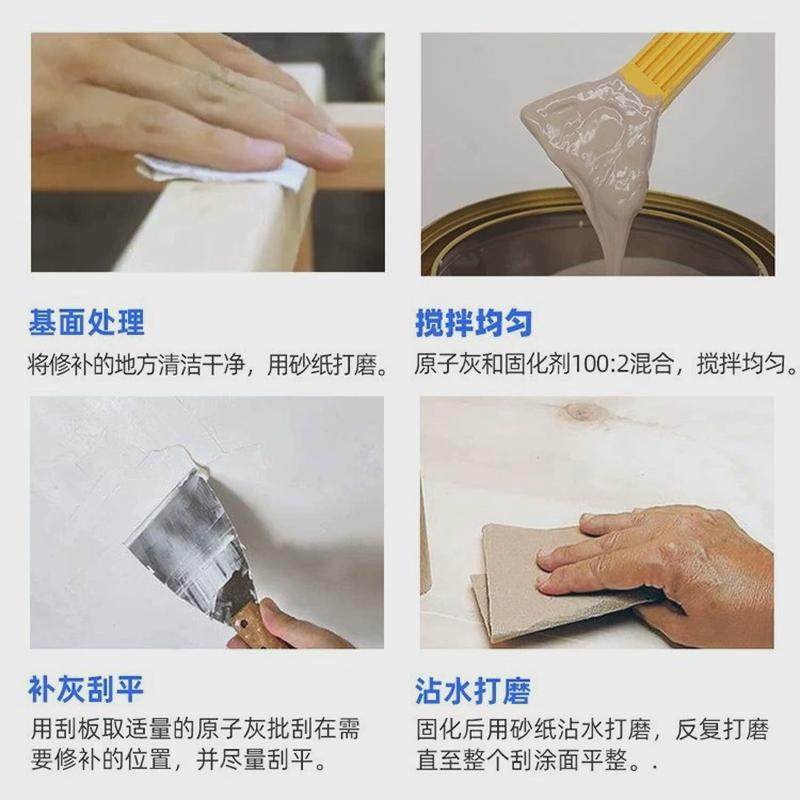 基面处理
将修补的地方清洁干净，用砂纸打磨。

搅拌均匀
原子灰和固化剂100:2混合，搅拌均匀。

补灰刮平
用刮板取适量的原子灰批刮在需要修补的位置，并尽量刮平。

沾水打磨
固化后用砂纸沾水打磨，反复打磨直至整个刮涂面平整。.