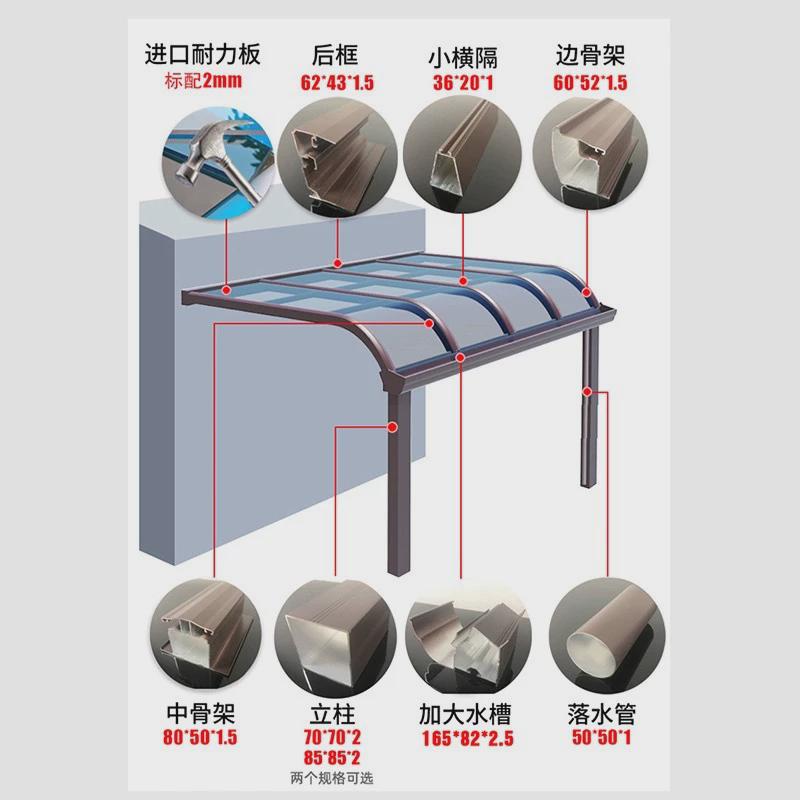 进口耐力板
标配2mm

后框
62*43*1.5

小横隔
36*20*1

边骨架
60*52*1.5

中骨架
80*50*1.5

立柱
70*70*2
85*85*2
两个规格可选

加大水槽
165*82*2.5

落水管
50*50*1