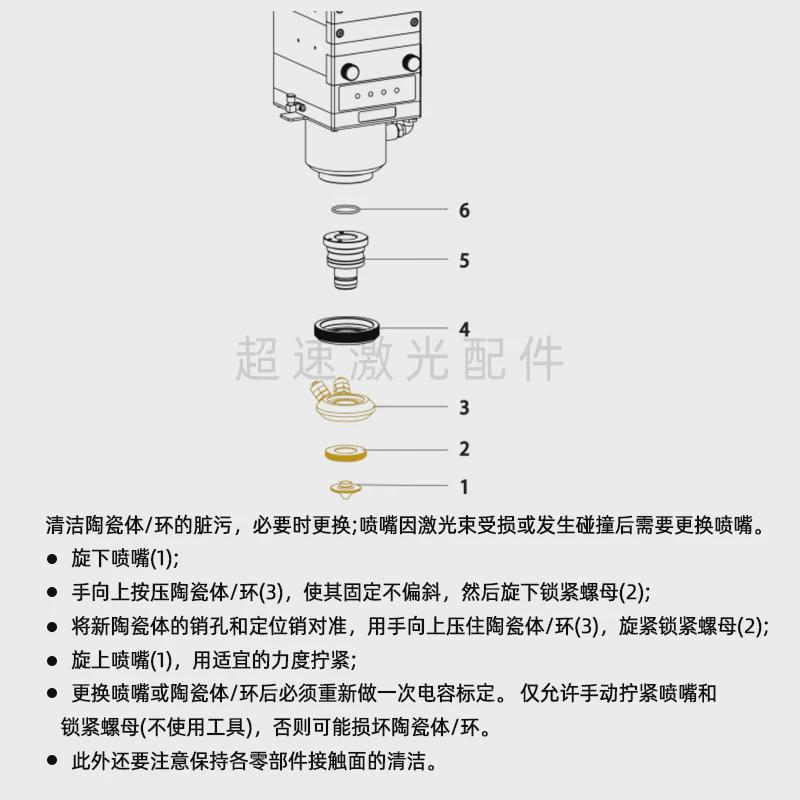 6

5

4

超速激光配件

3

2

1

清洁陶瓷体/环的脏污，必要时更换;喷嘴因激光束受损或发生碰撞后需要更换喷嘴。

● 旋下喷嘴(1);

● 手向上按压陶瓷体/环(3)，使其固定不偏斜，然后旋下锁紧螺母(2);

● 将新陶瓷体的销孔和定位销对准，用手向上压住陶瓷体/环(3)，旋紧锁紧螺母(2);

● 旋上喷嘴(1)，用适宜的力度拧紧;

● 更换喷嘴或陶瓷体/环后必须重新做一次电容标定。 仅允许手动拧紧喷嘴和锁紧螺母(不使用工具)，否则可能损坏陶瓷体/环。

● 此外还要注意保持各零部件接触面的清洁。