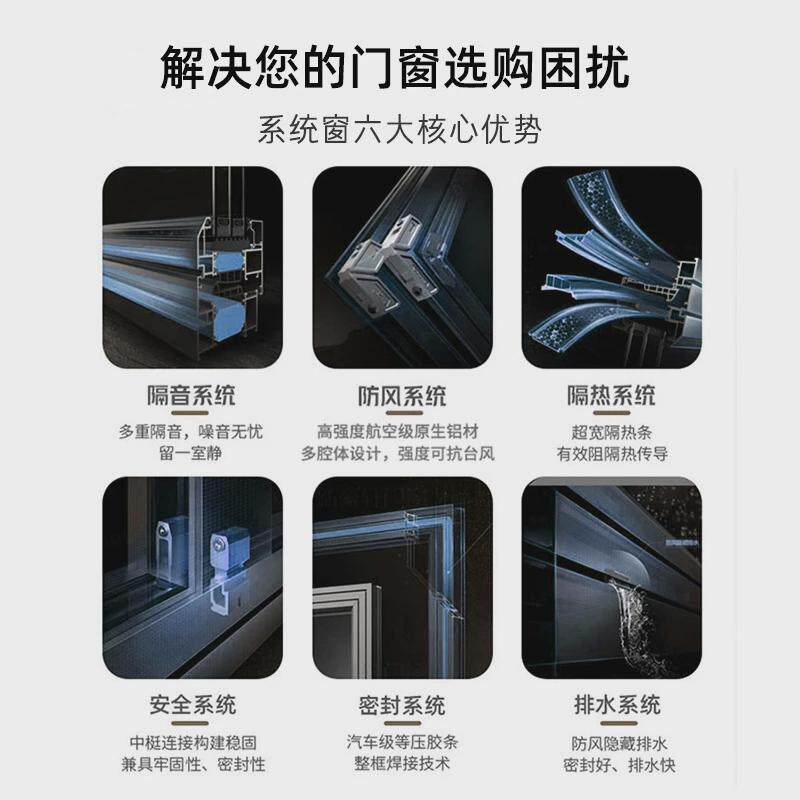 解决您的门窗选购困扰

系统窗六大核心优势

隔音系统

多重隔音，噪音无忧
留一室静

防风系统

高强度航空级原生铝材
多腔体设计，强度可抗台风

隔热系统

超宽隔热条
有效阻隔热传导

安全系统

中梃连接构建稳固
兼具牢固性、密封性

密封系统

汽车级等压胶条
整框焊接技术

排水系统

防风隐藏排水
密封好、排水快