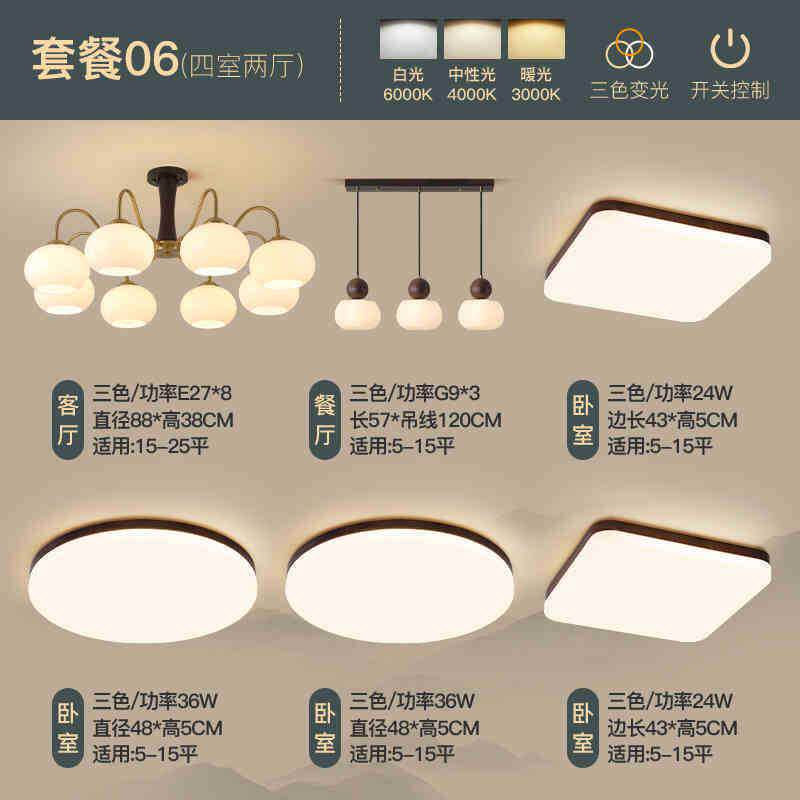 套餐06(四室两厅)

白光 6000K

中性光 4000K

暖光 3000K

三色变光

开关控制

客厅
三色/功率E27*8
直径88*高38CM
适用:15-25平

餐厅
三色/功率G9*3
长57*吊线120CM
适用:5-15平

卧室
三色/功率24W
边长43*高5CM
适用:5-15平

卧室
三色/功率36W
直径48*高5CM
适用:5-15平

卧室
三色/功率36W
直径48*高5CM
适用:5-15平

卧室
三色/功率24W
边长43*高5CM
适用:5-15平