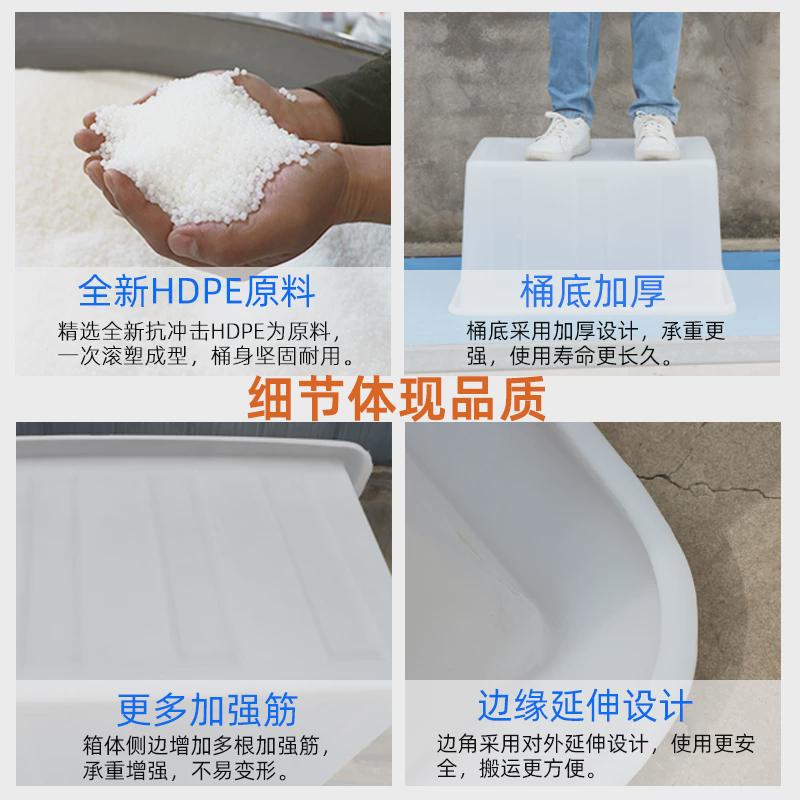 全新HDPE原料

精选全新抗冲击HDPE为原料，一次滚塑成型，桶身坚固耐用。

桶底加厚

桶底采用加厚设计，承重更强，使用寿命更长久。

细节体现品质

更多加强筋

箱体侧边增加多根加强筋，承重增强，不易变形。

边缘延伸设计

边角采用对外延伸设计，使用更安全，搬运更方便。