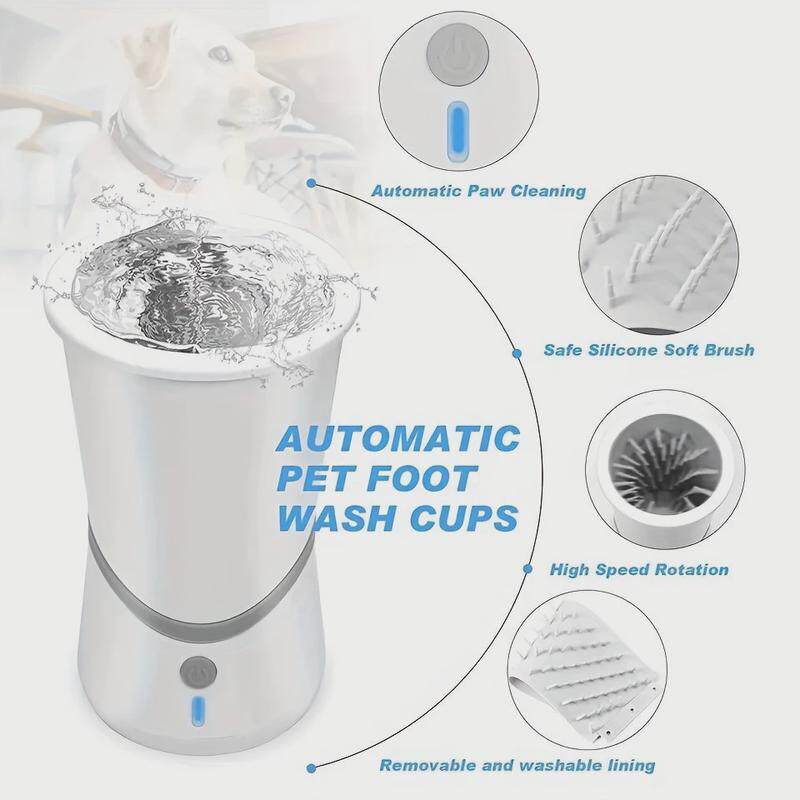 Automatic Paw Cleaning

Safe Silicone Soft Brush

AUTOMATIC PET FOOT WASH CUPS

High Speed Rotation

Removable and washable lining