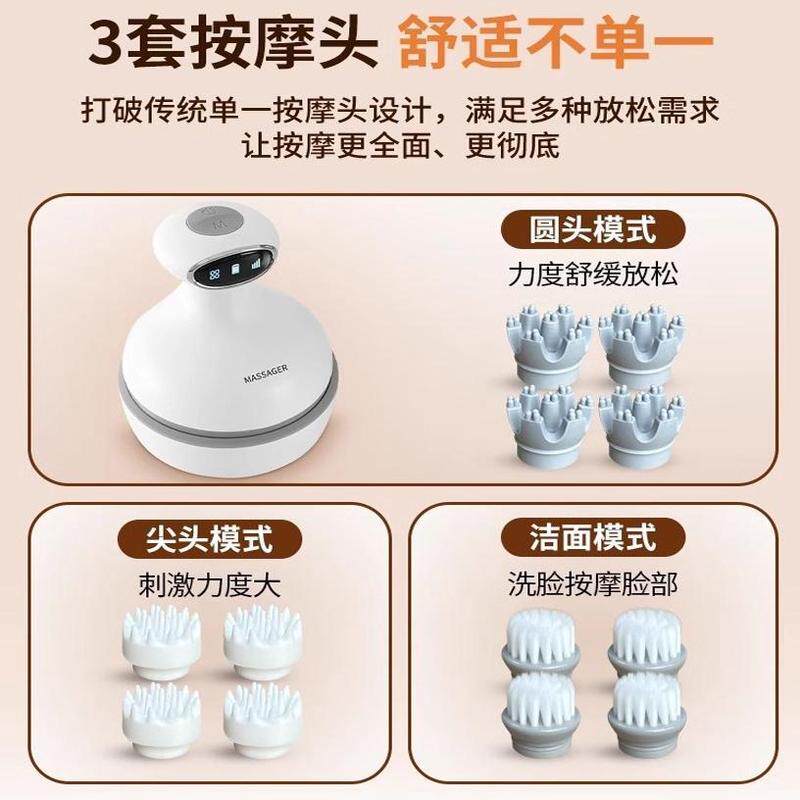 3套按摩头 舒适不单一

打破传统单一按摩头设计，满足多种放松需求
让按摩更全面、更彻底

M

88

MASSAGER

圆头模式
力度舒缓放松

尖头模式
刺激力度大

洁面模式
洗脸按摩脸部