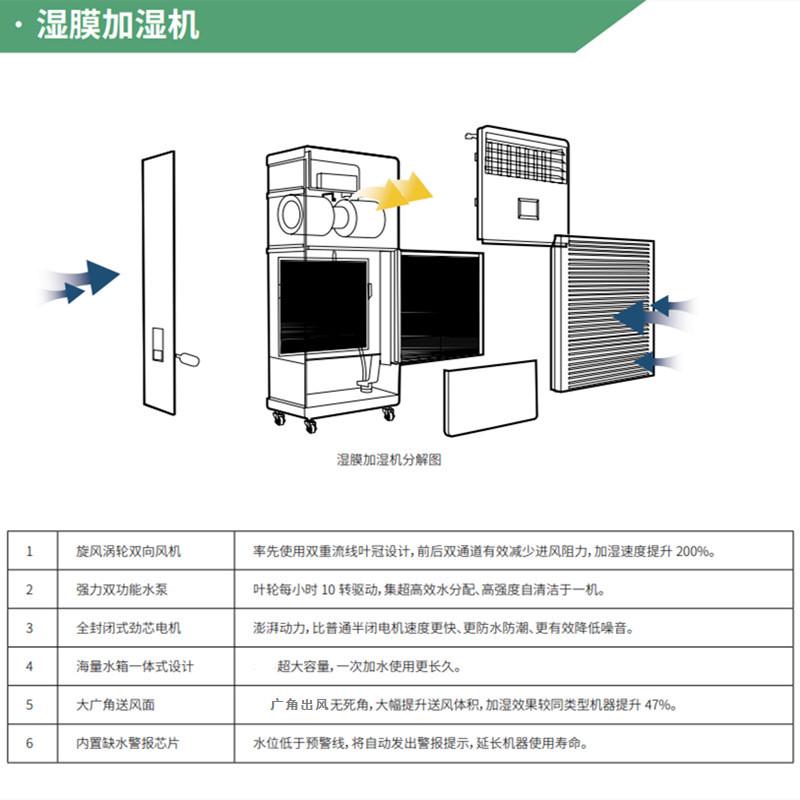 · 湿膜加湿机

湿膜加湿机分解图

| 1 | 旋风涡轮双向风机 | 率先使用双重流线叶冠设计，前后双通道有效减少进风阻力，加湿速度提升 200%。 |
|---|---|---|
| 2 | 强力双功能水泵 | 叶轮每小时 10 转驱动，集超高效水分配、高强度自清洁于一机。 |
| 3 | 全封闭式劲芯电机 | 澎湃动力，比普通半闭电机速度更快、更防水防潮、更有效降低噪音。 |
| 4 | 海量水箱一体式设计 | 超大容量，一次加水使用更长久。 |
| 5 | 大广角送风面 | 广角出风无死角，大幅提升送风体积，加湿效果较同类型机器提升 47%。 |
| 6 | 内置缺水警报芯片 | 水位低于预警线，将自动发出警报提示，延长机器使用寿命。 |