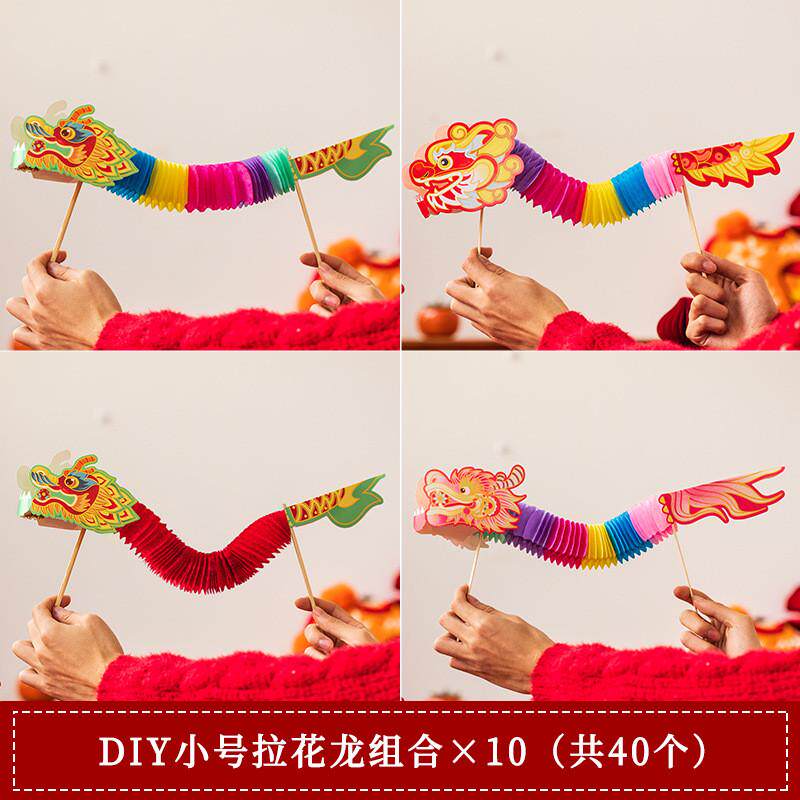 DIY小号拉花龙组合×10（共40个）