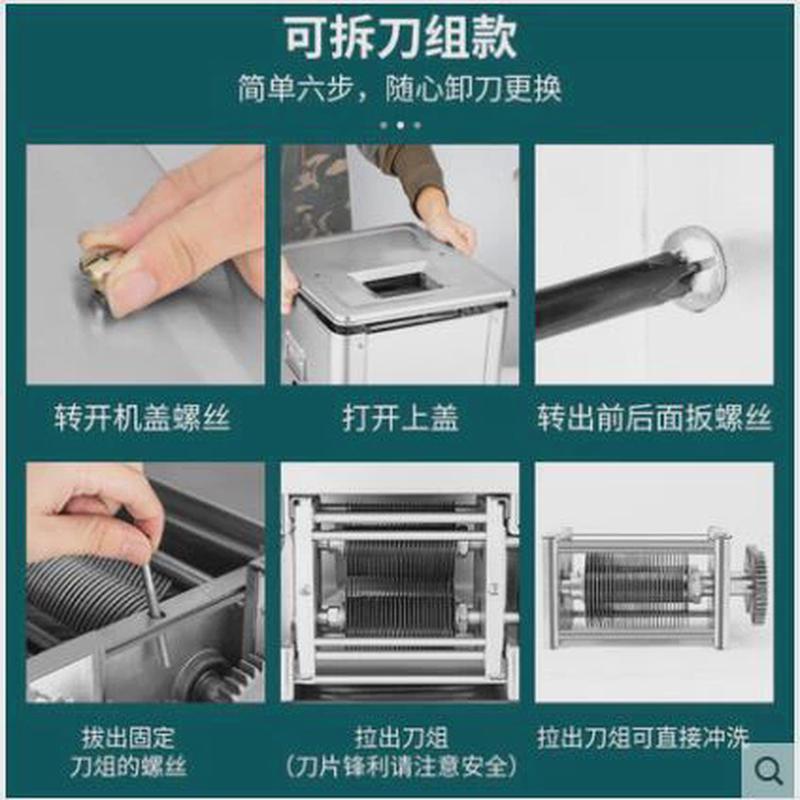 可拆刀组款

简单六步，随心卸刀更换

转开机盖螺丝

打开上盖

转出前后面扳螺丝

拔出固定刀俎的螺丝

拉出刀俎
（刀片锋利请注意安全）

拉出刀俎可直接冲洗