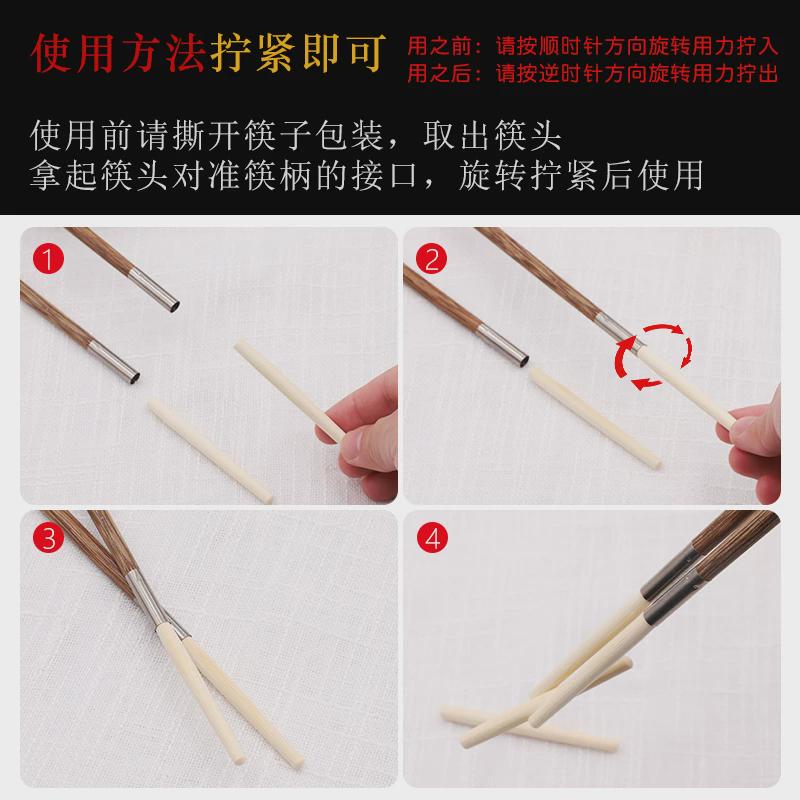 使用方法拧紧即可

用之前：请按顺时针方向旋转用力拧入
用之后：请按逆时针方向旋转用力拧出

使用前请撕开筷子包装，取出筷头
拿起筷头对准筷柄的接口，旋转拧紧后使用

1

2

3

4